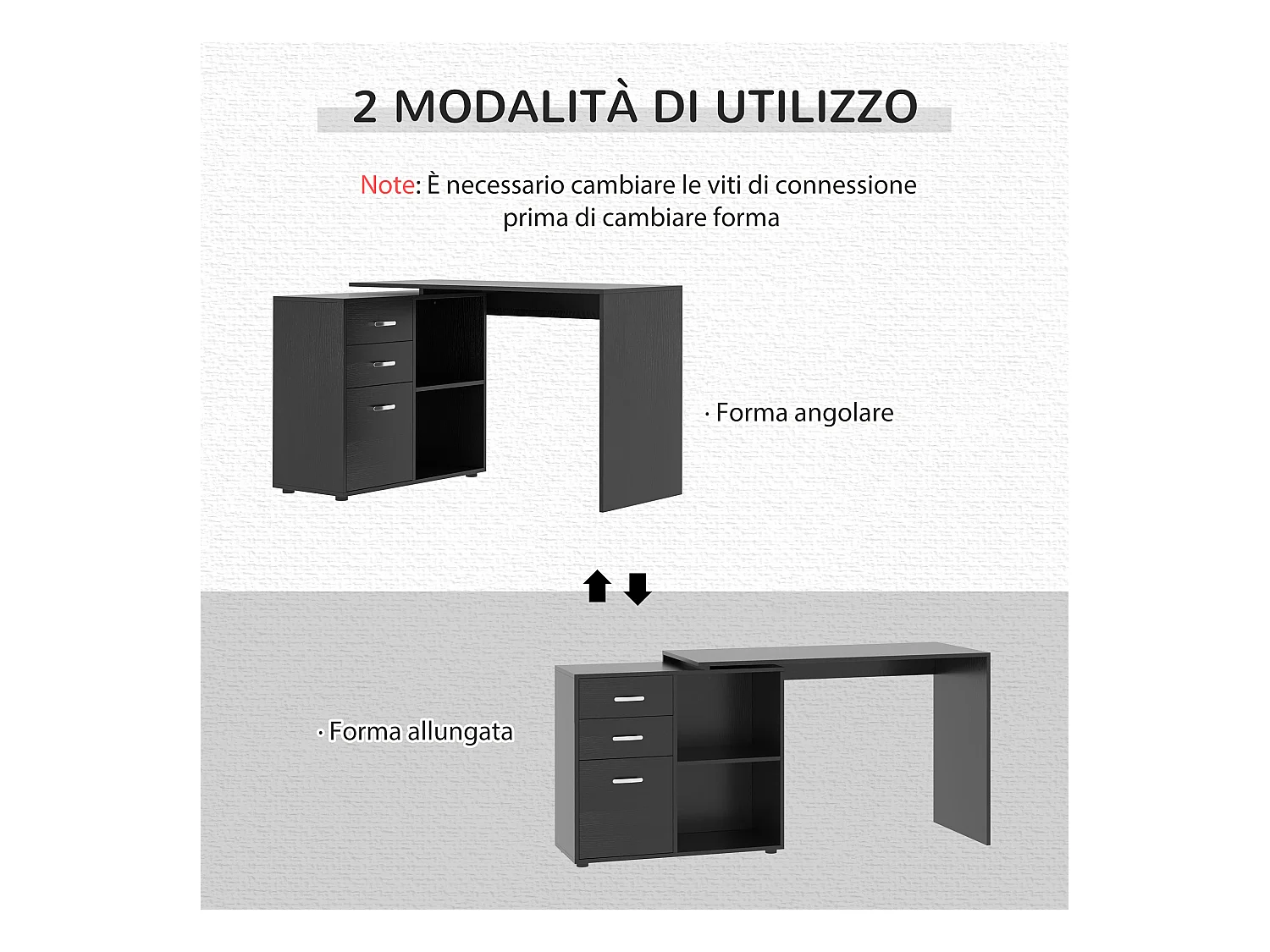 2 MODALITÀ DI UTILIZZO

Note: È necessario cambiare le viti di connessione prima di cambiare forma

· Forma angolare

· Forma allungata