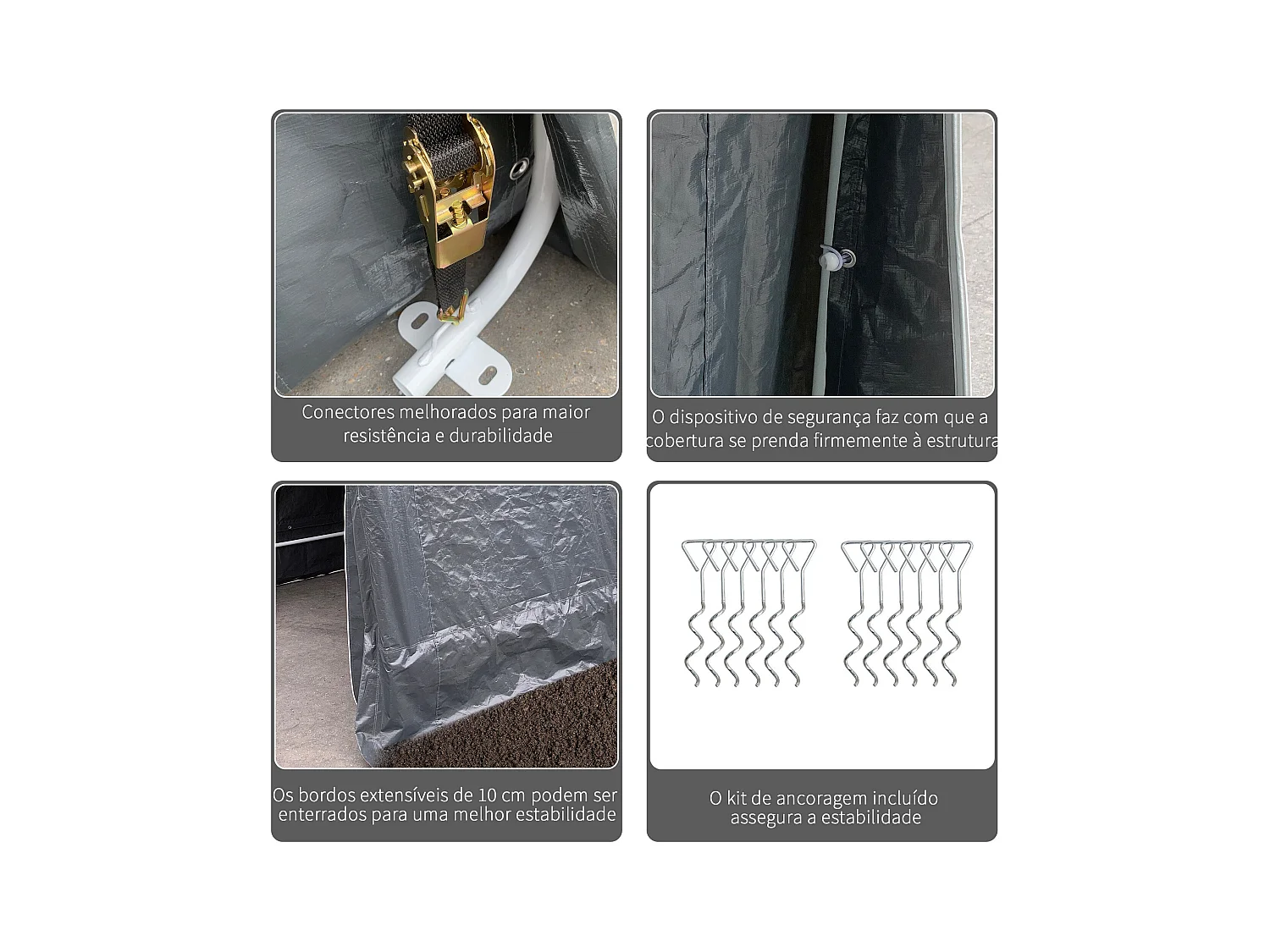 Conectores melhorados para maior resistência e durabilidade

O dispositivo de segurança faz com que a cobertura se prenda firmemente à estrutura

Os bordos extensíveis de 10 cm podem ser enterrados para uma melhor estabilidade

O kit de ancoragem incluído assegura a estabilidade