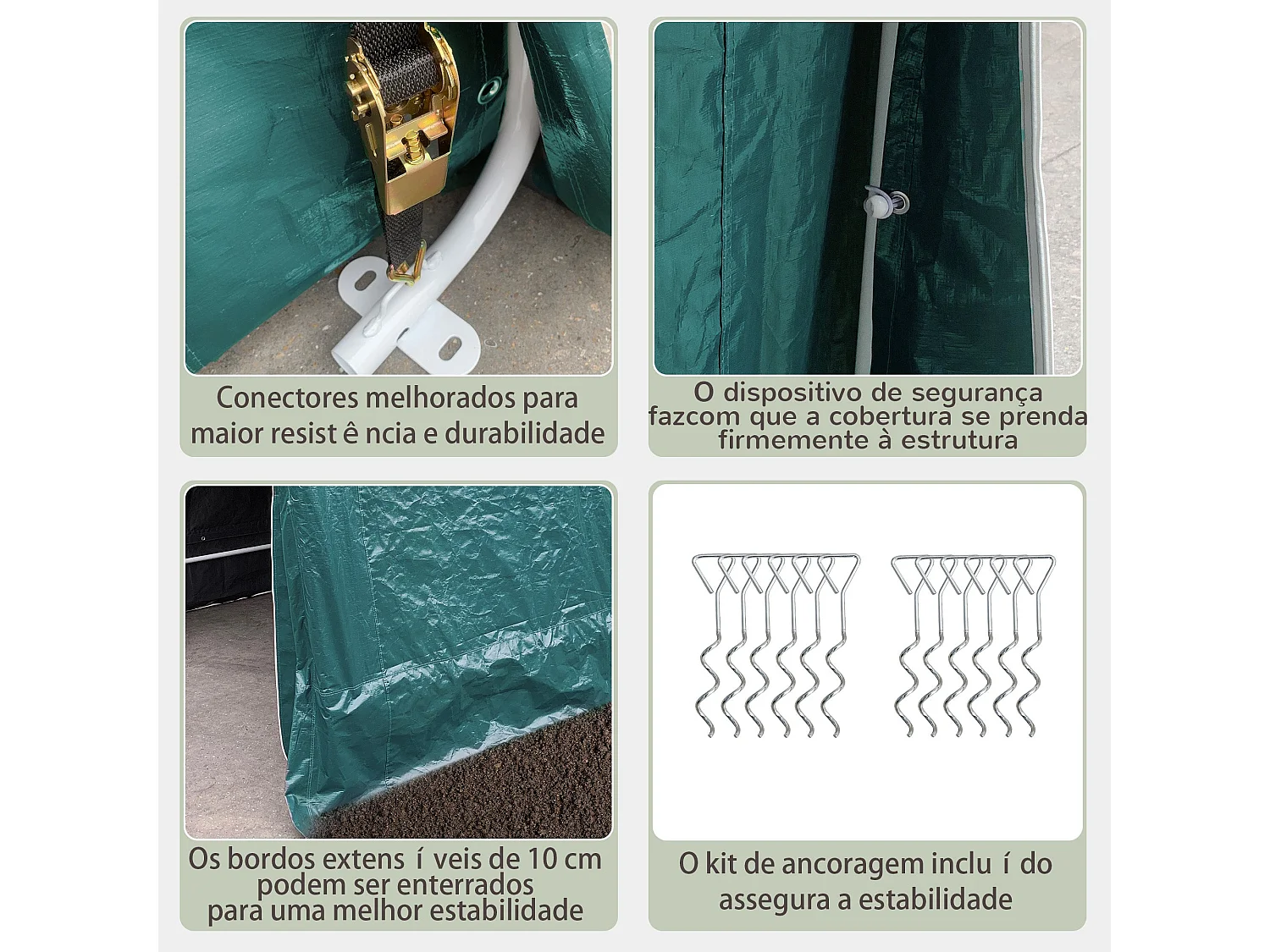 Conectores melhorados para maior resist ê ncia e durabilidade

O dispositivo de segurança fazcom que a cobertura se prenda firmemente à estrutura

Os bordos extens í veis de 10 cm podem ser enterrados para uma melhor estabilidade

O kit de ancoragem inclu í do assegura a estabilidade