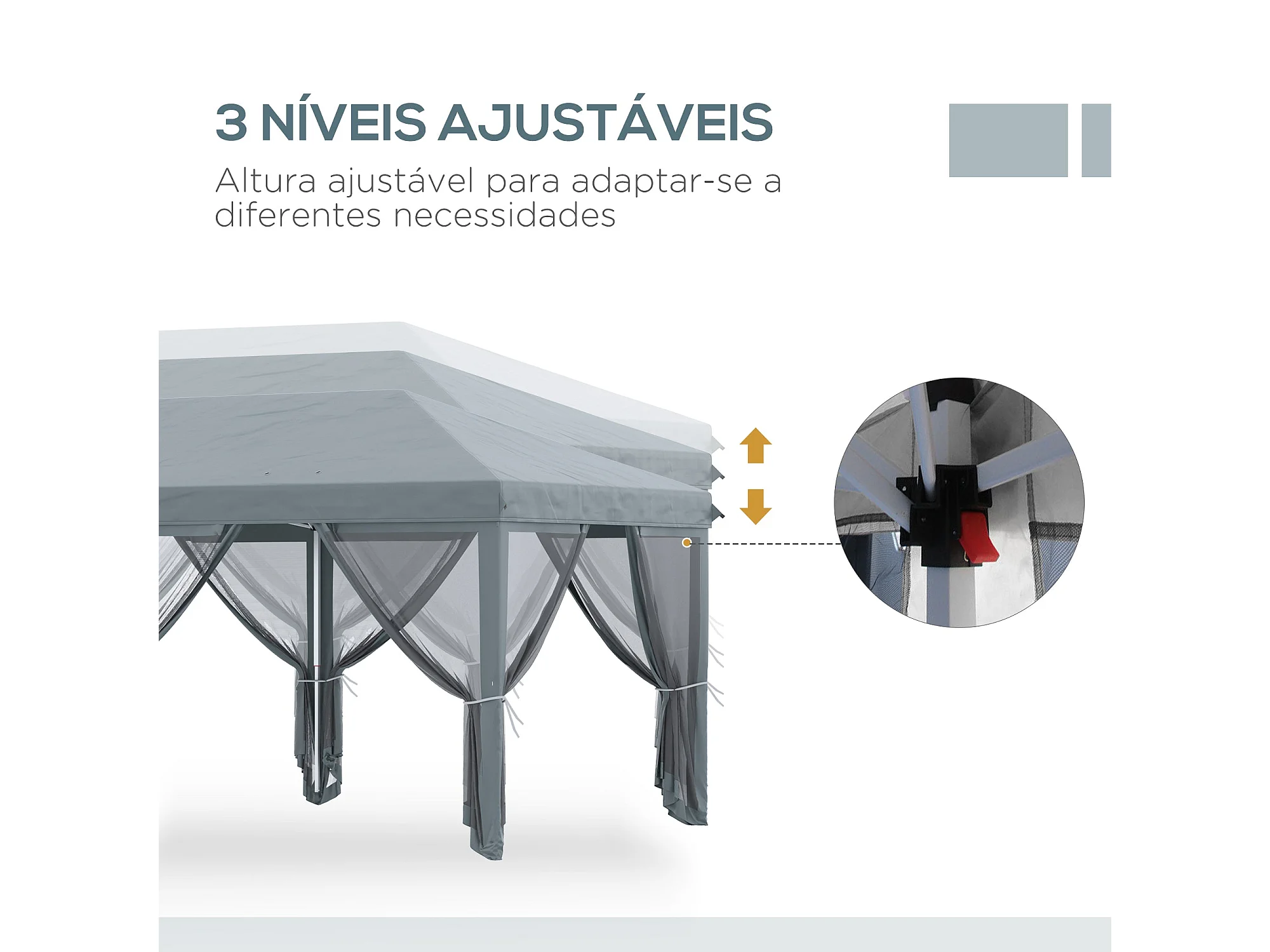 3 NÍVEIS AJUSTÁVEIS

Altura ajustável para adaptar-se a diferentes necessidades