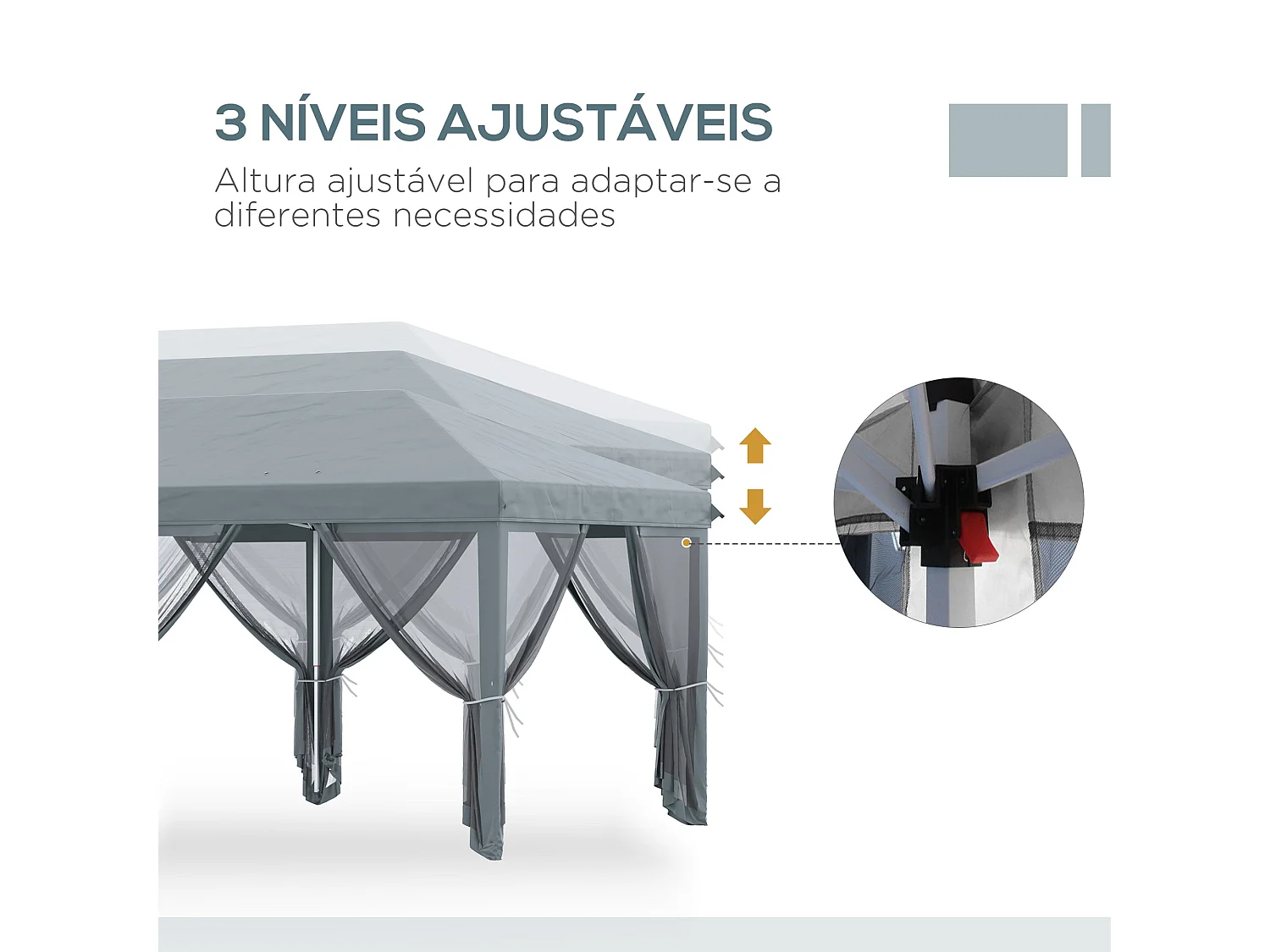 3 NÍVEIS AJUSTÁVEIS

Altura ajustável para adaptar-se a diferentes necessidades