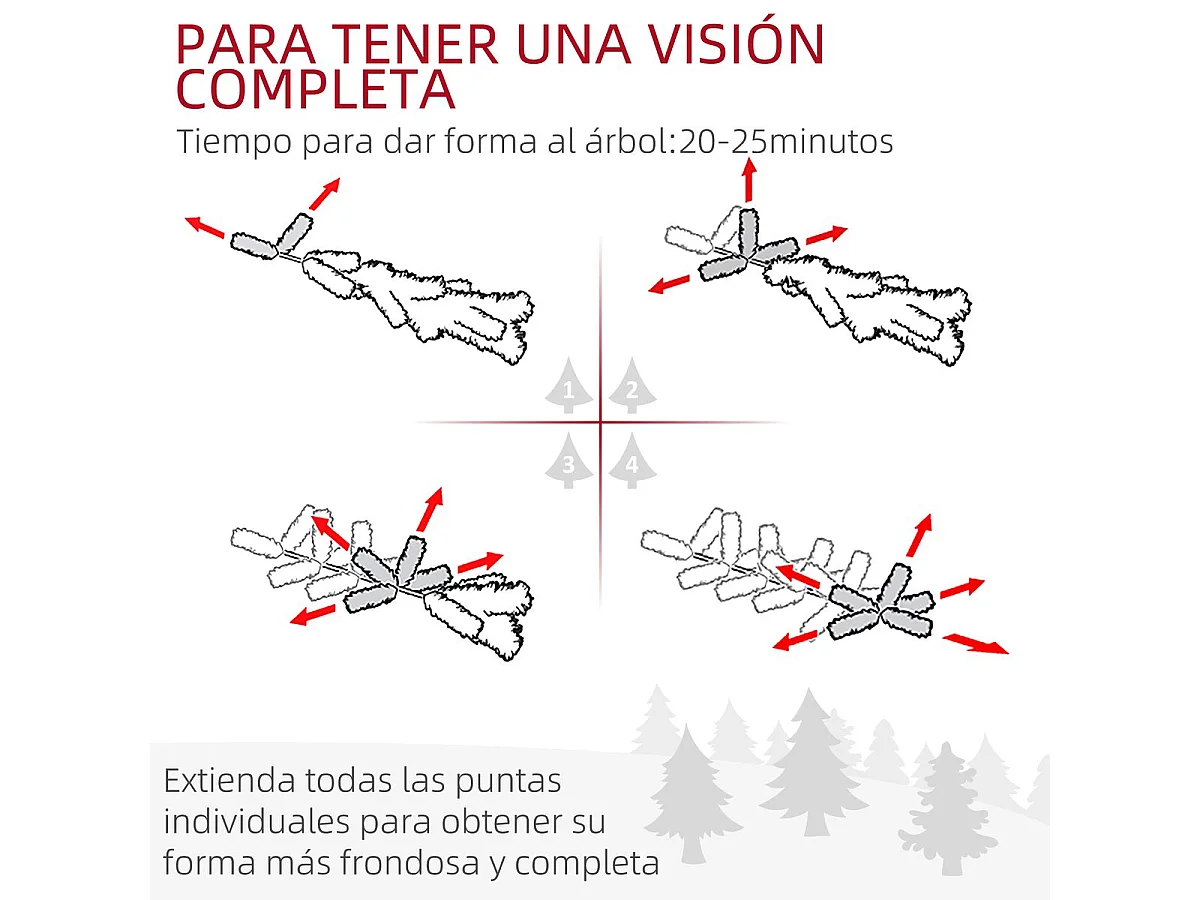 PARA TENER UNA VISIÓN COMPLETA
Tiempo para dar forma al árbol:20-25minutos

1 2
3 4

Extienda todas las puntas individuales para obtener su forma más frondosa y completa