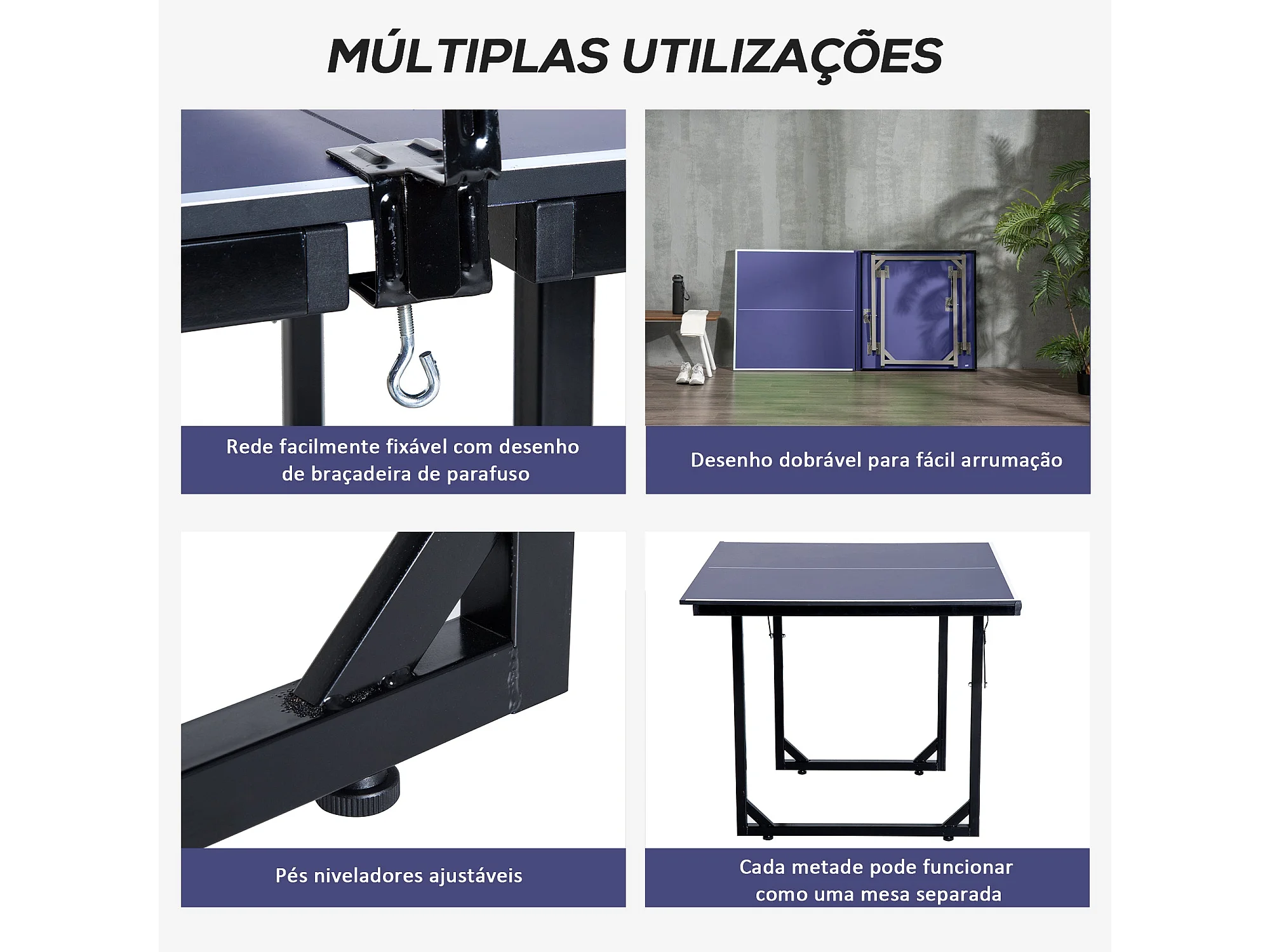 MÚLTIPLAS UTILIZAÇÕES

Rede facilmente fixável com desenho de braçadeira de parafuso

Desenho dobrável para fácil arrumação

Pés niveladores ajustáveis

Cada metade pode funcionar como uma mesa separada