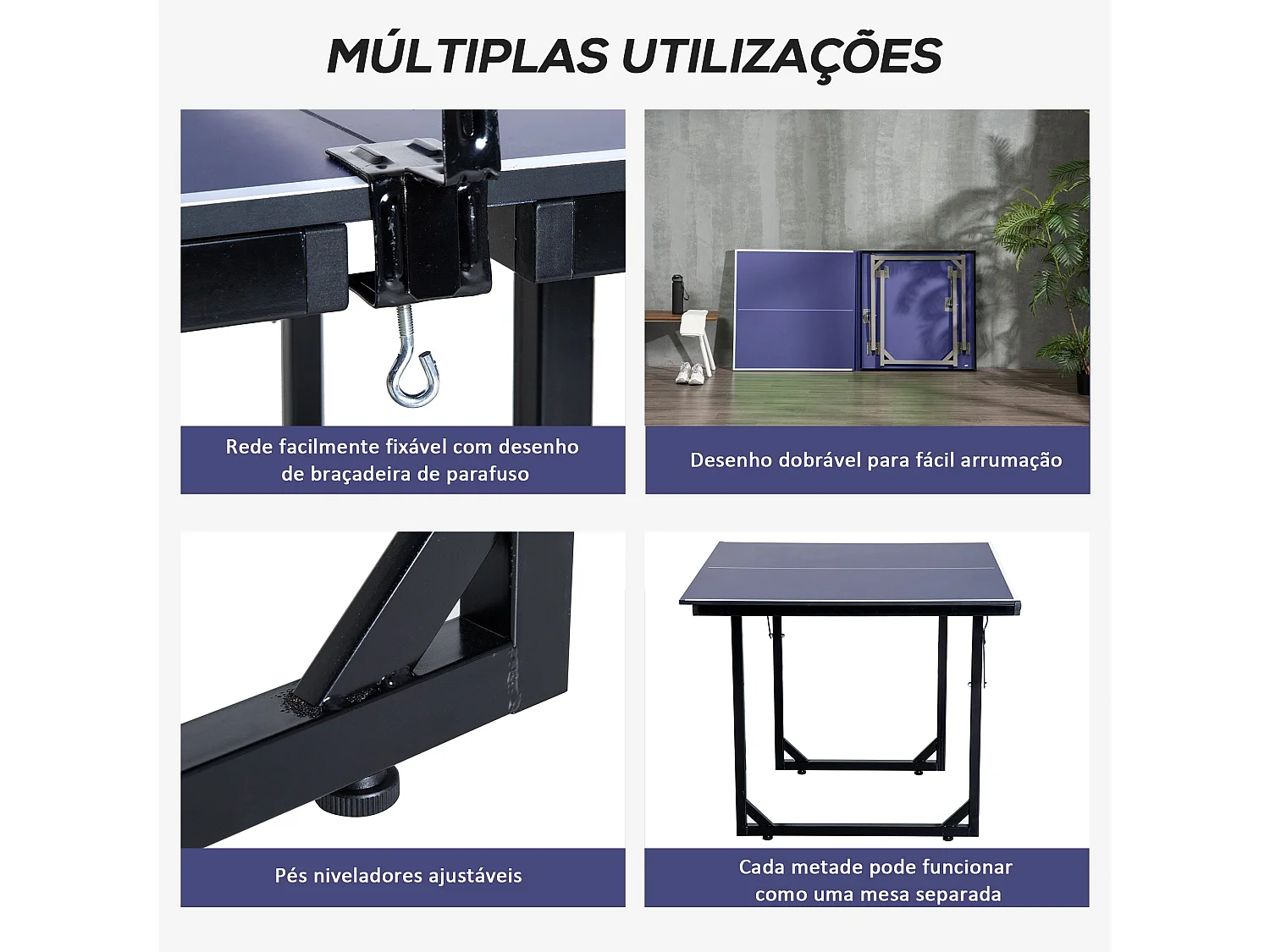 MÚLTIPLAS UTILIZAÇÕES

Rede facilmente fixável com desenho de braçadeira de parafuso

Desenho dobrável para fácil arrumação

Pés niveladores ajustáveis

Cada metade pode funcionar como uma mesa separada