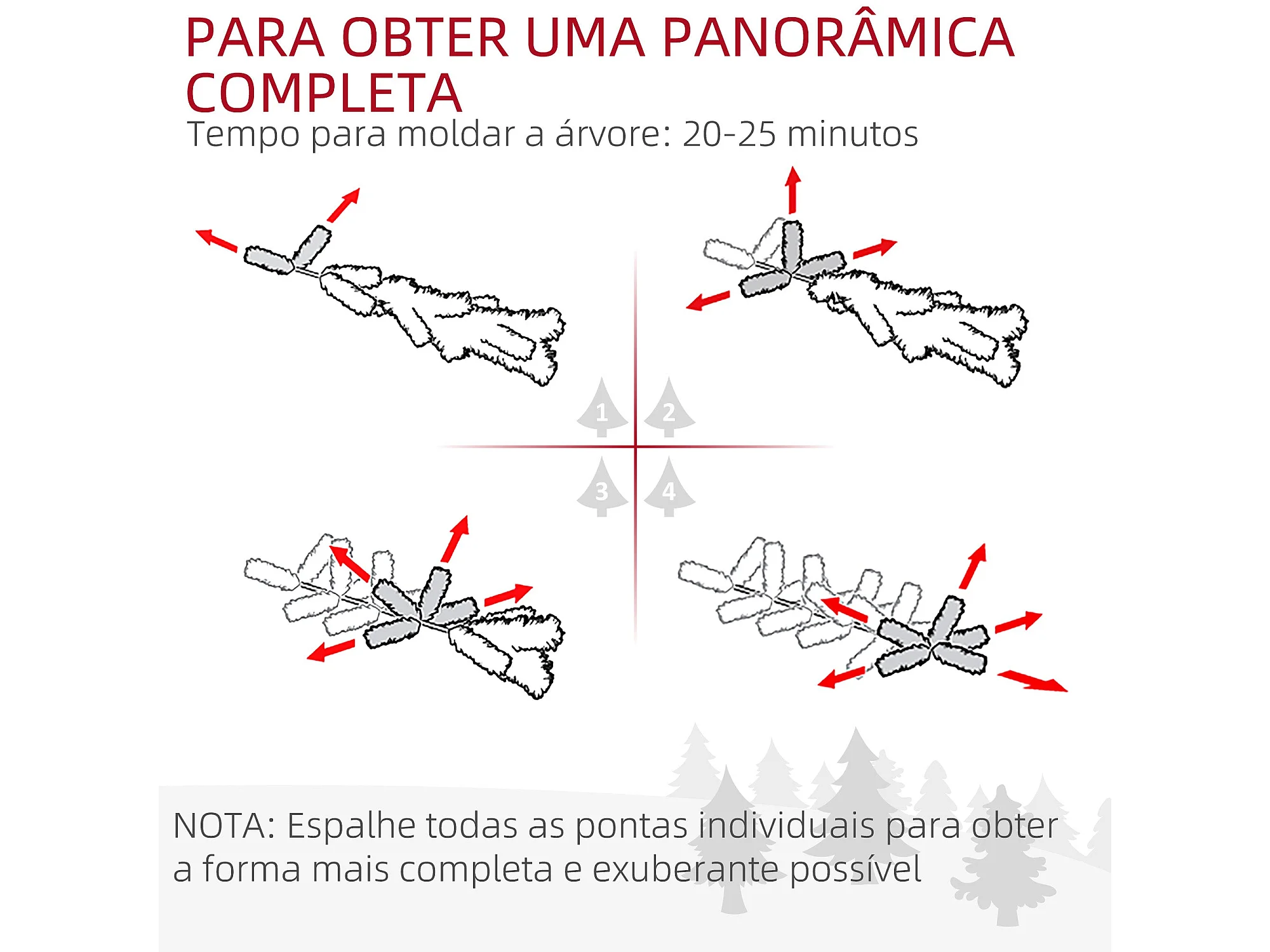 PARA OBTER UMA PANORÂMICA COMPLETA
Tempo para moldar a árvore: 20-25 minutos

1
2
3
4

NOTA: Espalhe todas as pontas individuais para obter a forma mais completa e exuberante possível