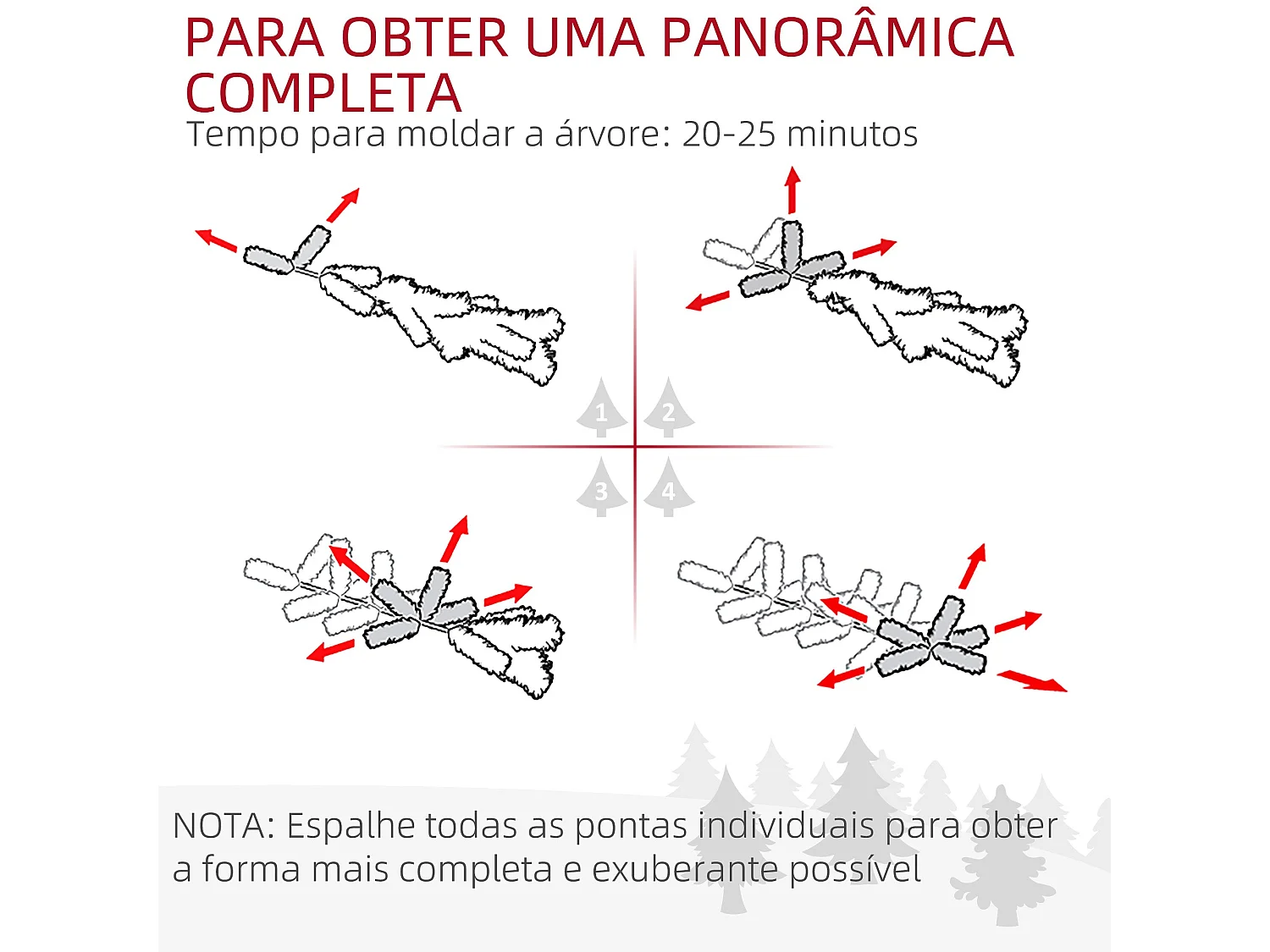 PARA OBTER UMA PANORÂMICA COMPLETA

Tempo para moldar a árvore: 20-25 minutos

1
2
3
4

NOTA: Espalhe todas as pontas individuais para obter a forma mais completa e exuberante possível