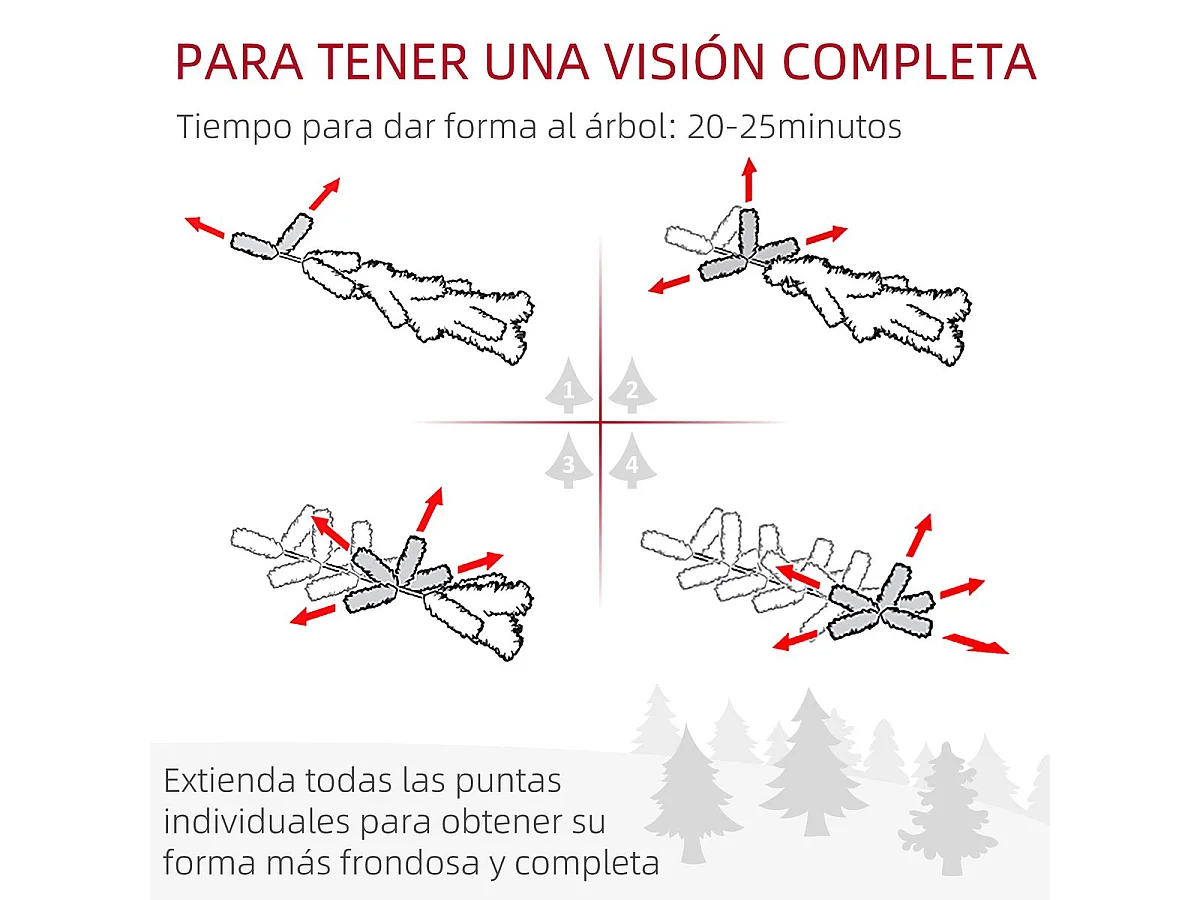 PARA TENER UNA VISIÓN COMPLETA

Tiempo para dar forma al árbol: 20-25minutos

1
2
3
4

Extienda todas las puntas individuales para obtener su forma más frondosa y completa