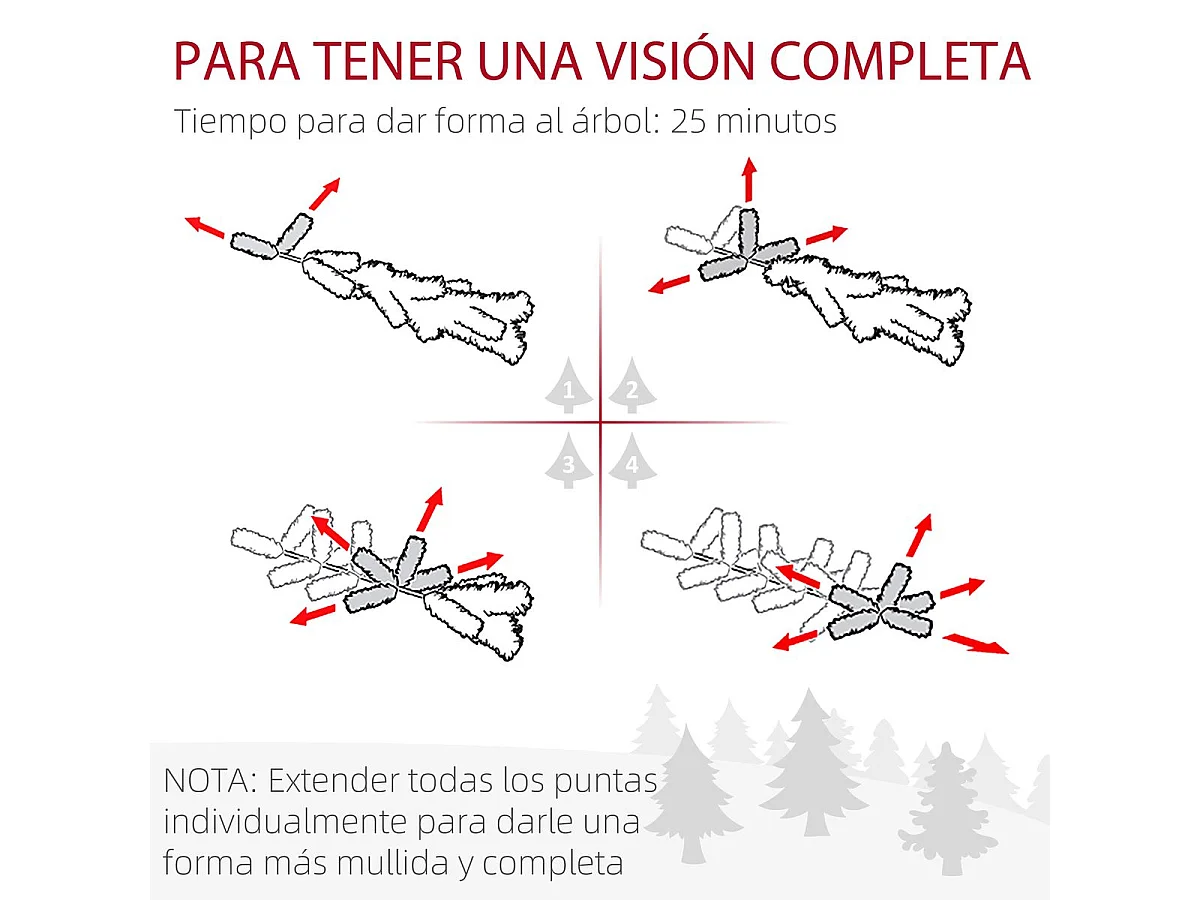 PARA TENER UNA VISIÓN COMPLETA
Tiempo para dar forma al árbol: 25 minutos

1
2
3
4

NOTA: Extender todas los puntas individualmente para darle una forma más mullida y completa