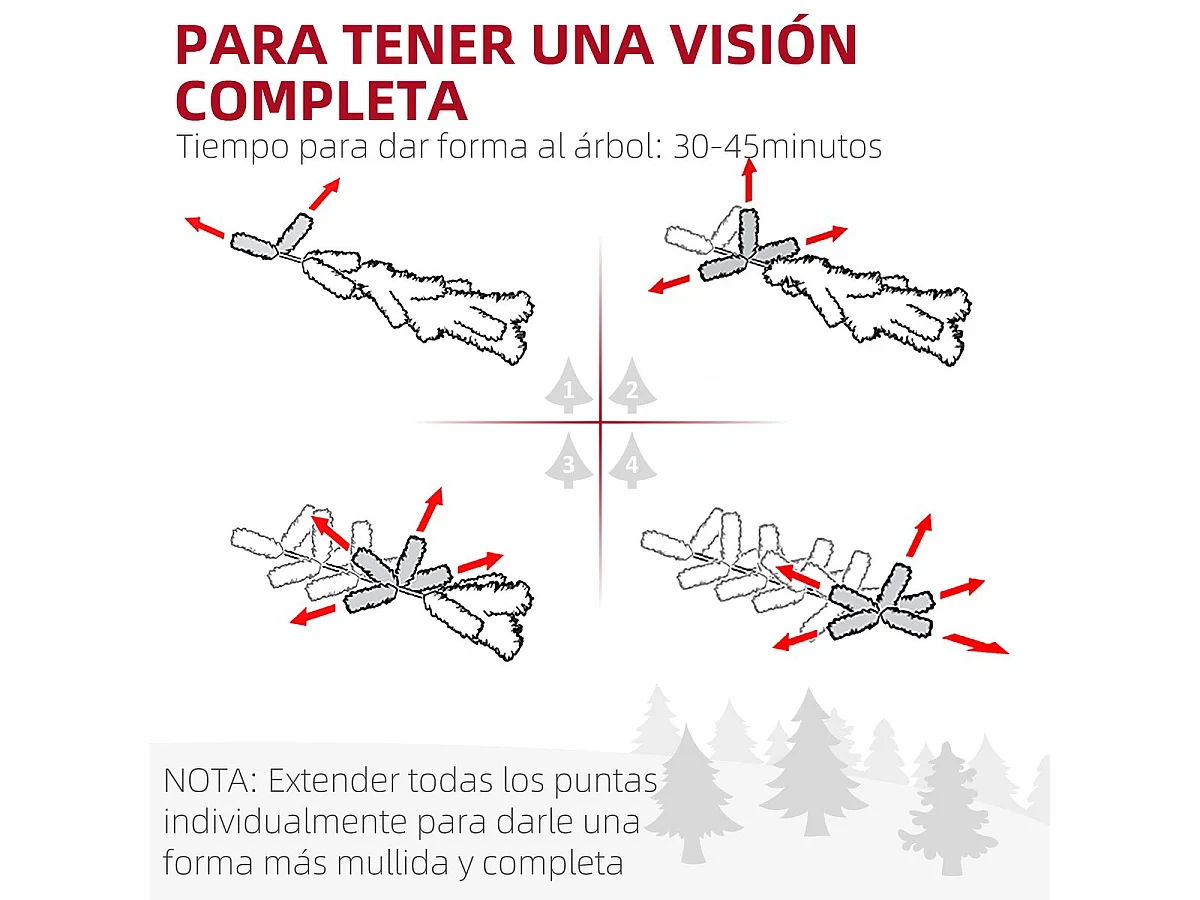 PARA TENER UNA VISIÓN COMPLETA
Tiempo para dar forma al árbol: 30-45minutos

1
2
3
4

NOTA: Extender todas los puntas individualmente para darle una forma más mullida y completa