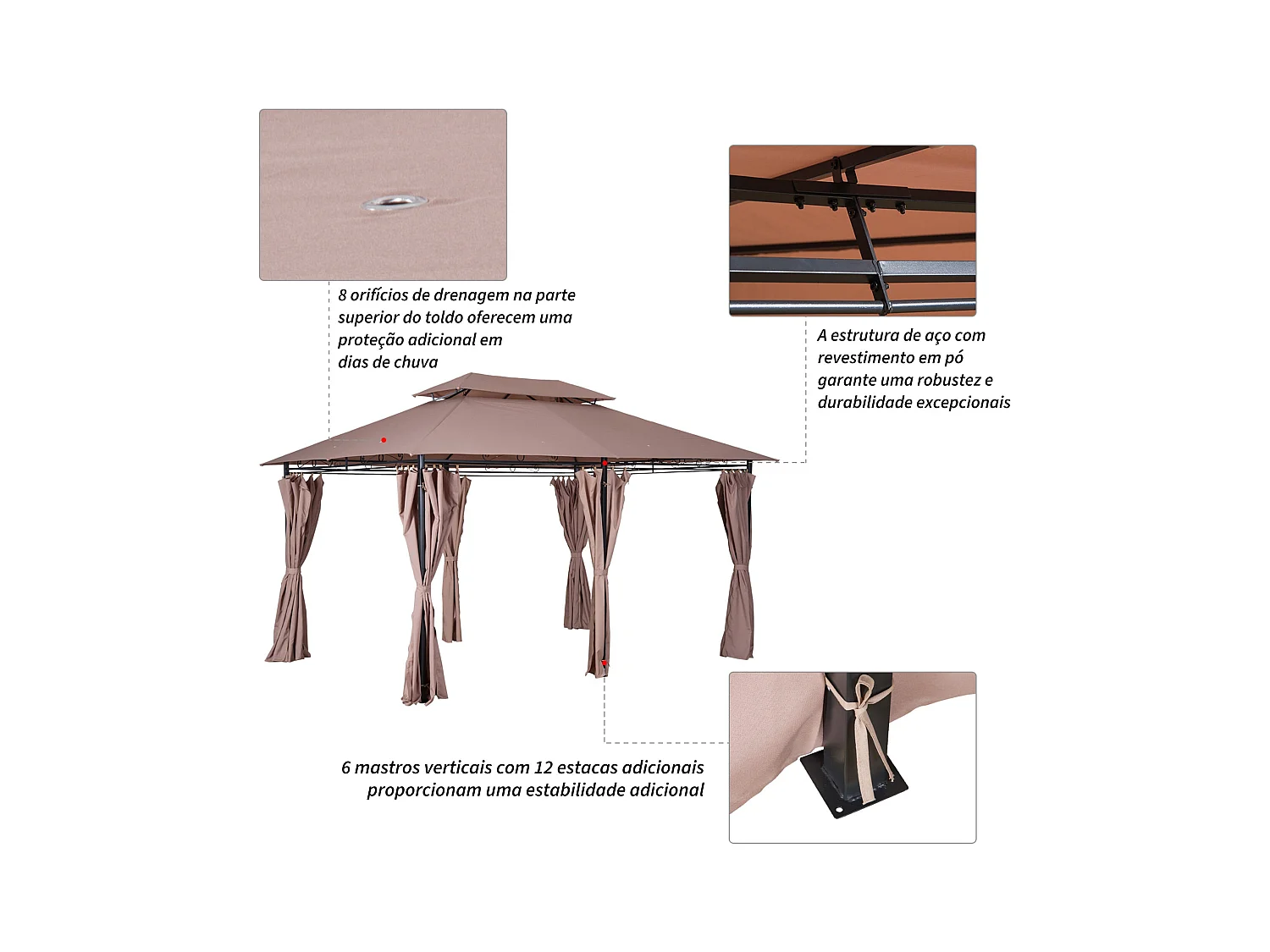 8 orifícios de drenagem na parte superior do toldo oferecem uma proteção adicional em dias de chuva

A estrutura de aço com revestimento em pó garante uma robustez e durabilidade excepcionais

6 mastros verticais com 12 estacas adicionais proporcionam uma estabilidade adicional