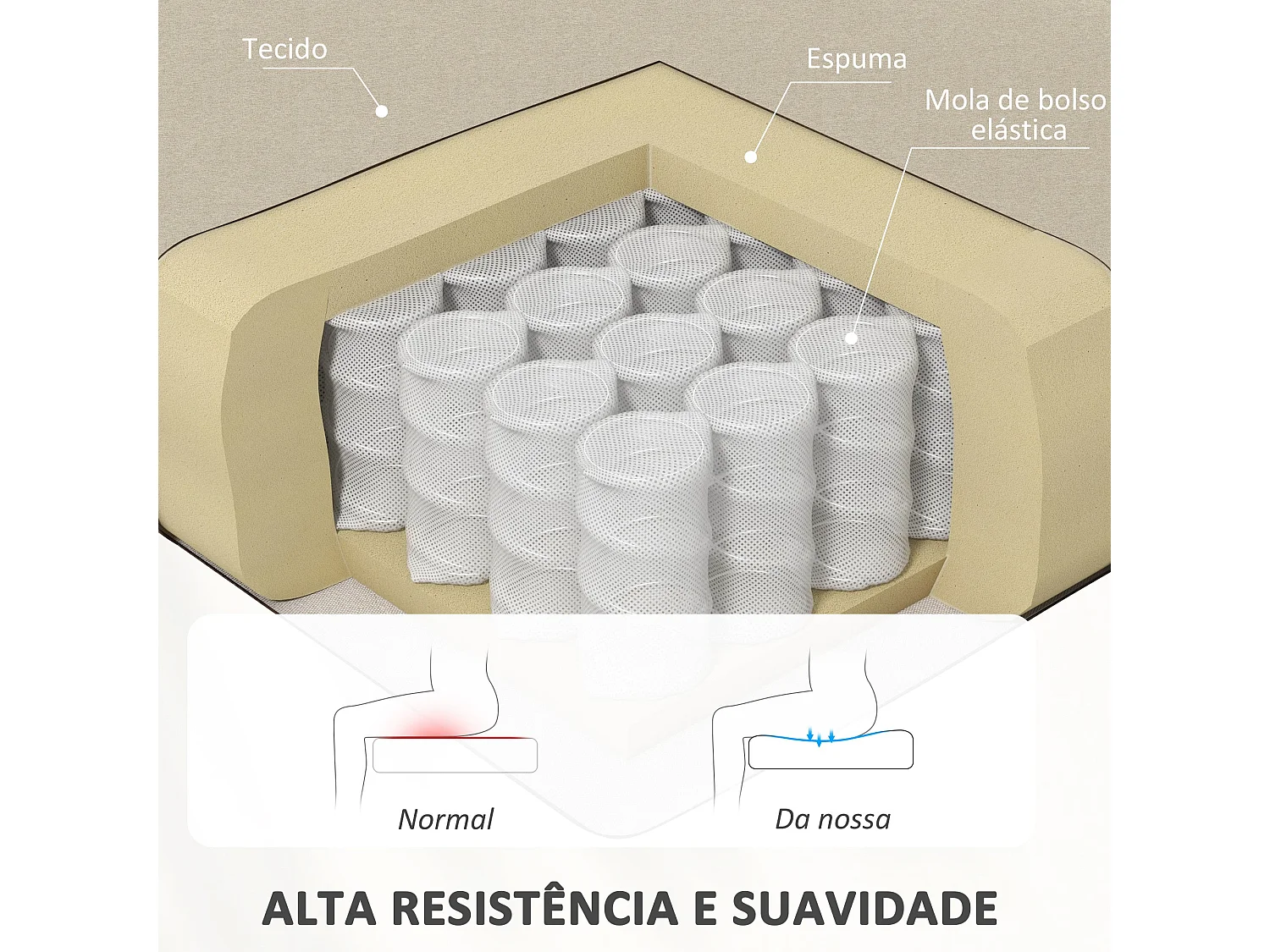 Tecido

Espuma

Mola de bolso elástica

Normal

Da nossa

ALTA RESISTÊNCIA E SUAVIDADE