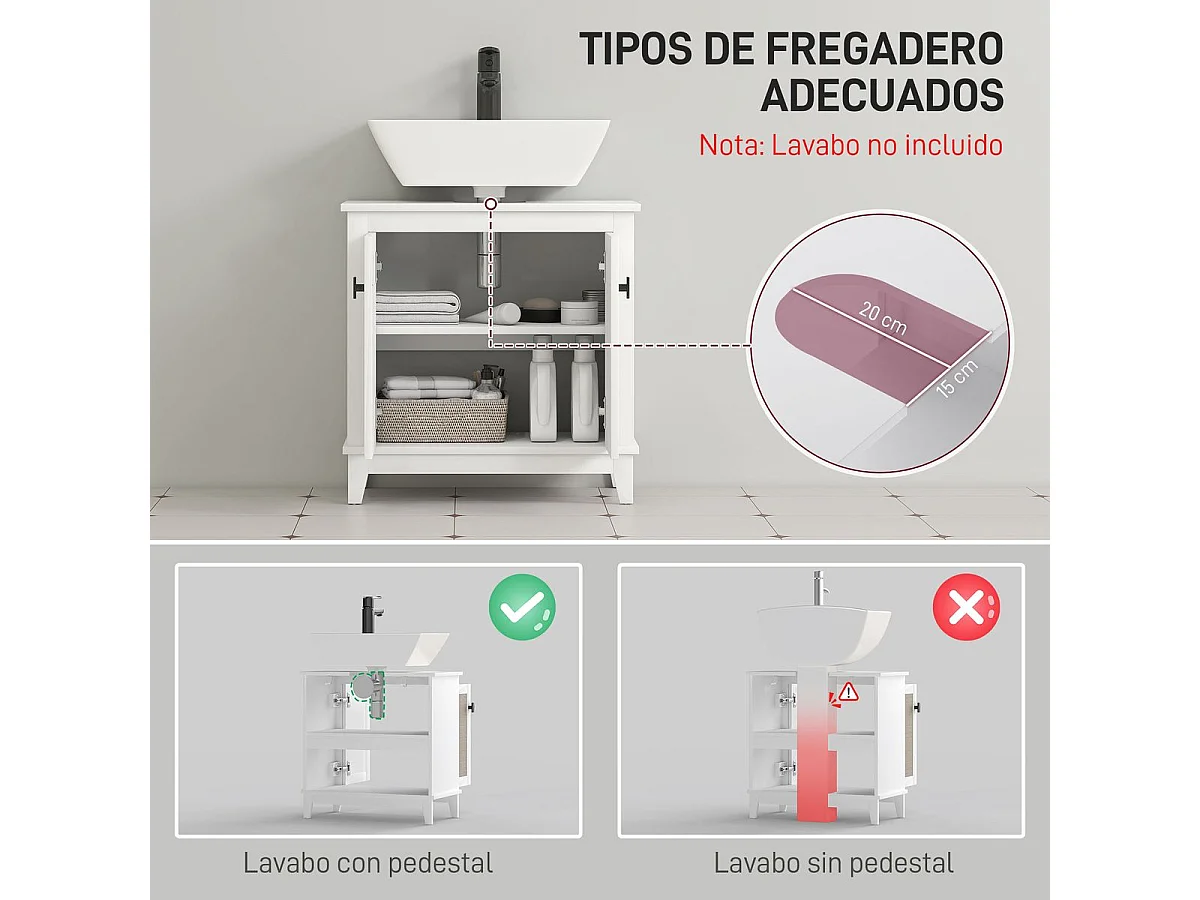 TIPOS DE FREGADERO ADECUADOS

Nota: Lavabo no incluido

20 cm

15 cm

Lavabo con pedestal

Lavabo sin pedestal