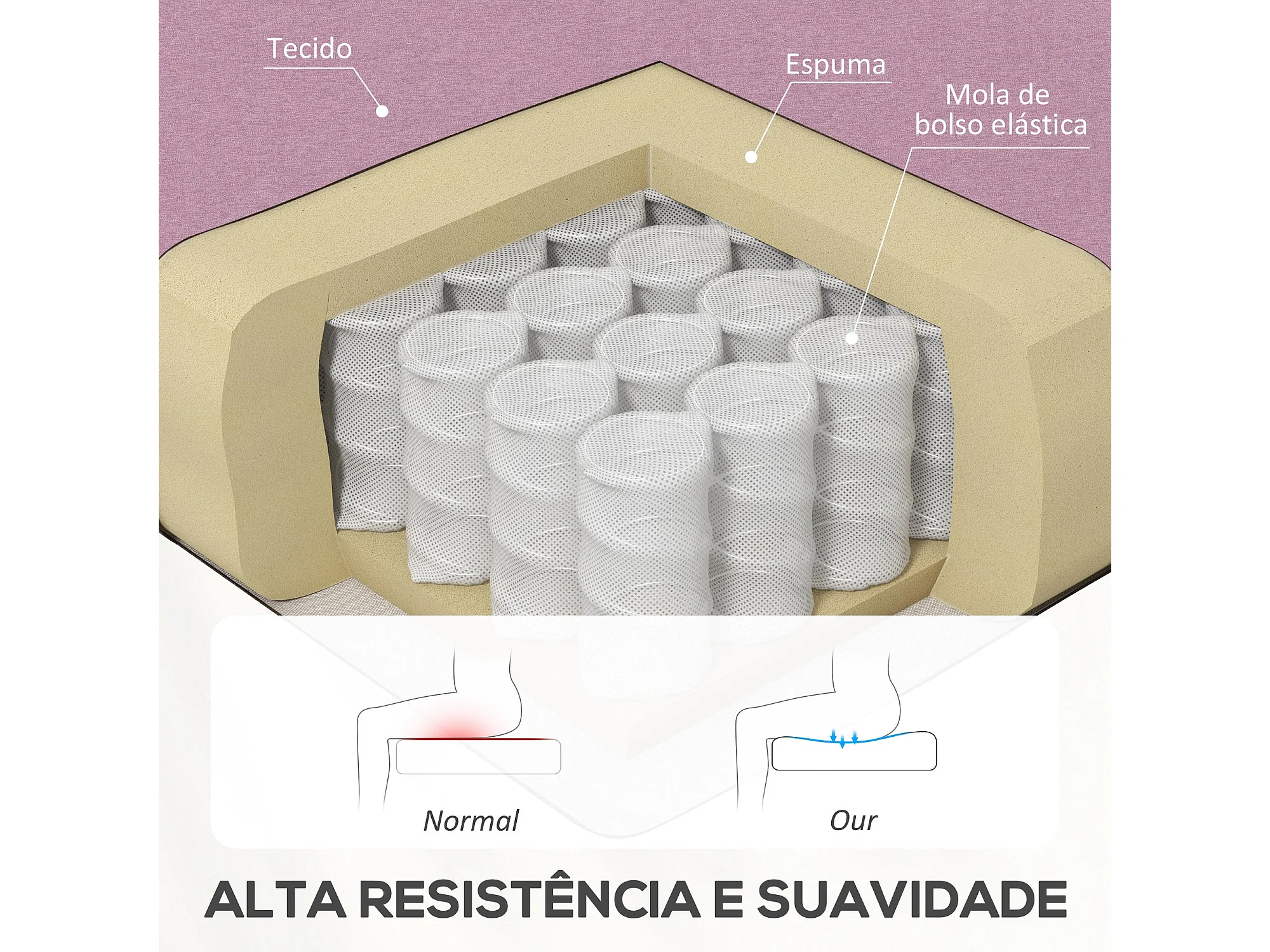 Tecido

Espuma

Mola de bolso elástica

Normal

Our

ALTA RESISTÊNCIA E SUAVIDADE