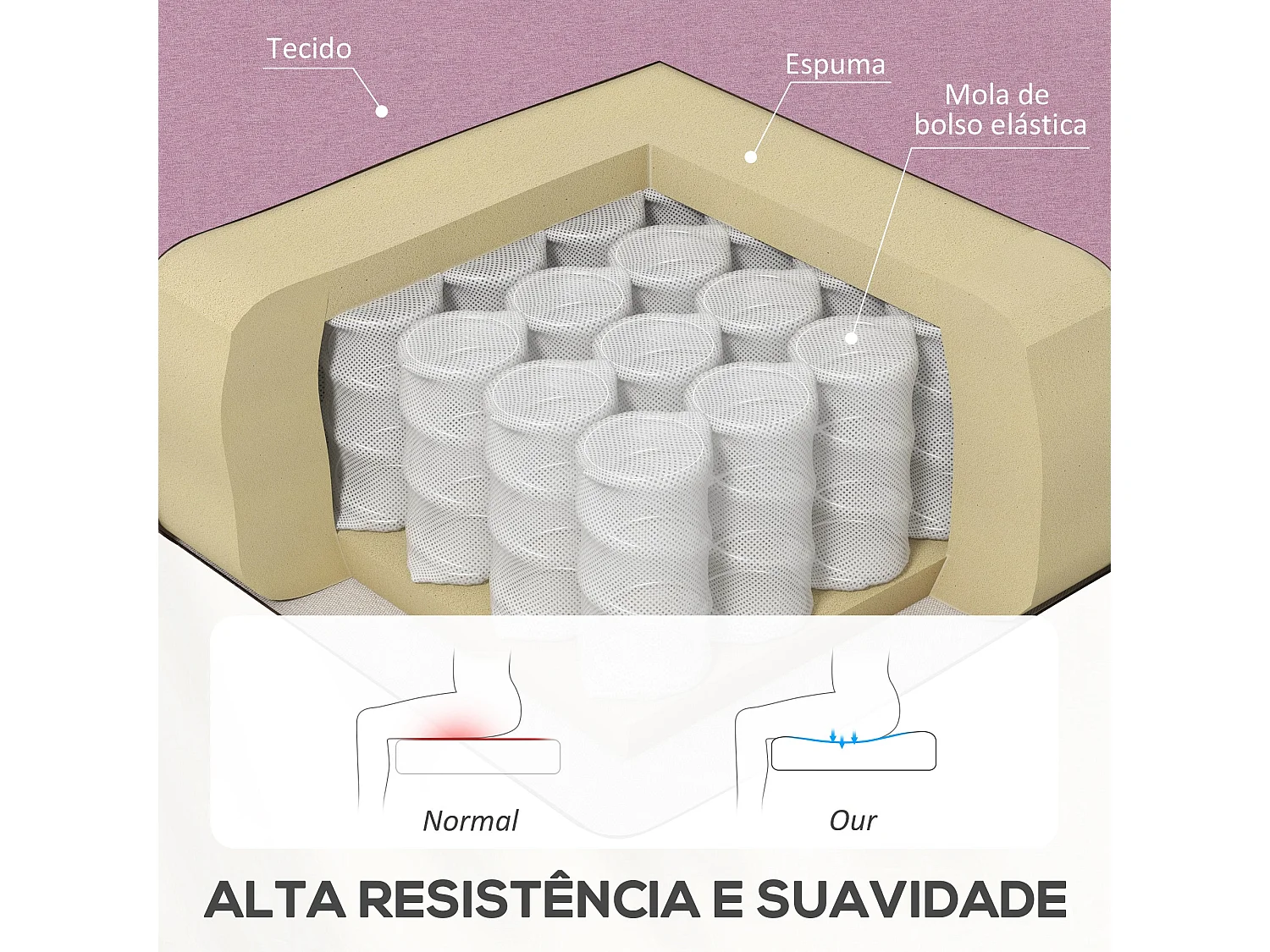 Tecido

Espuma

Mola de bolso elástica

Normal

Our

ALTA RESISTÊNCIA E SUAVIDADE