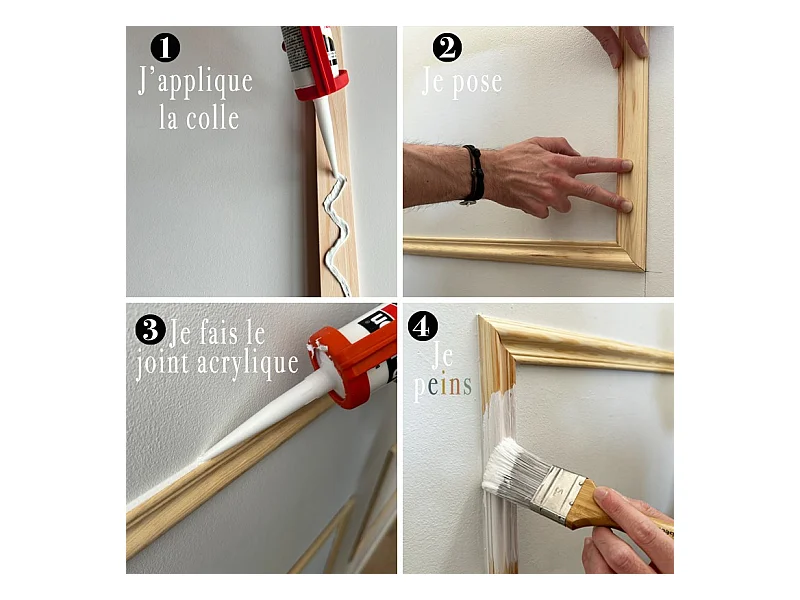 1 J'applique la colle

2 Je pose

3 Je fais le joint acrylique

4 Je peins