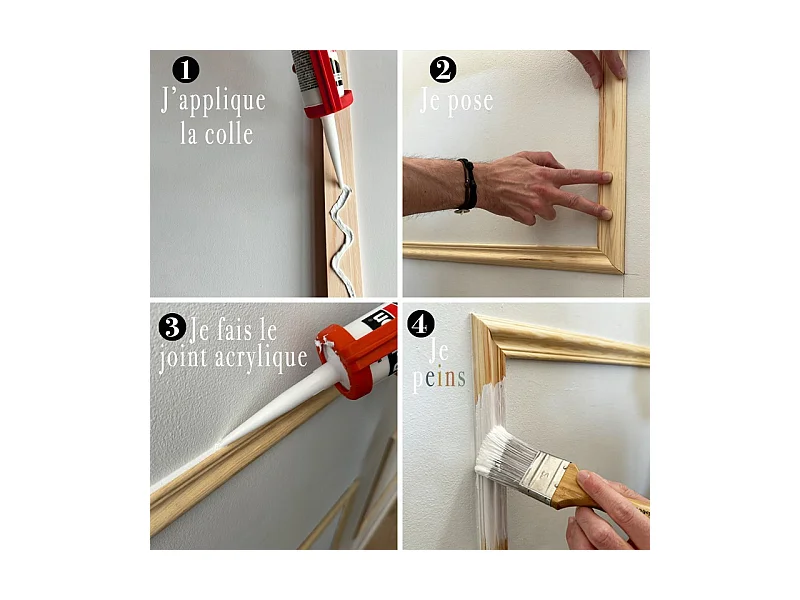 1 J'applique la colle

2 Je pose

3 Je fais le joint acrylique

4 Je peins