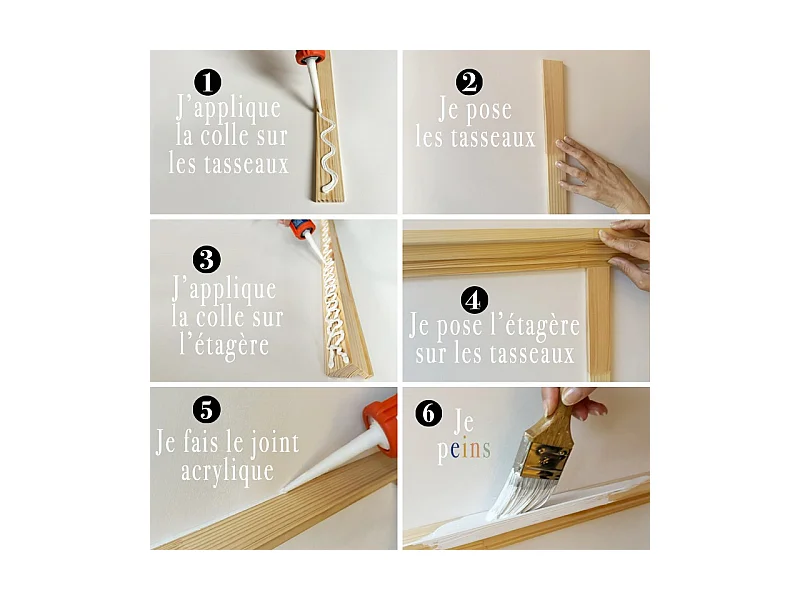 1
J'applique la colle sur les tasseaux

2
Je pose les tasseaux

3
J'applique la colle sur l'étagère

4
Je pose l'étagère sur les tasseaux

5
Je fais le joint acrylique

6
Je peins