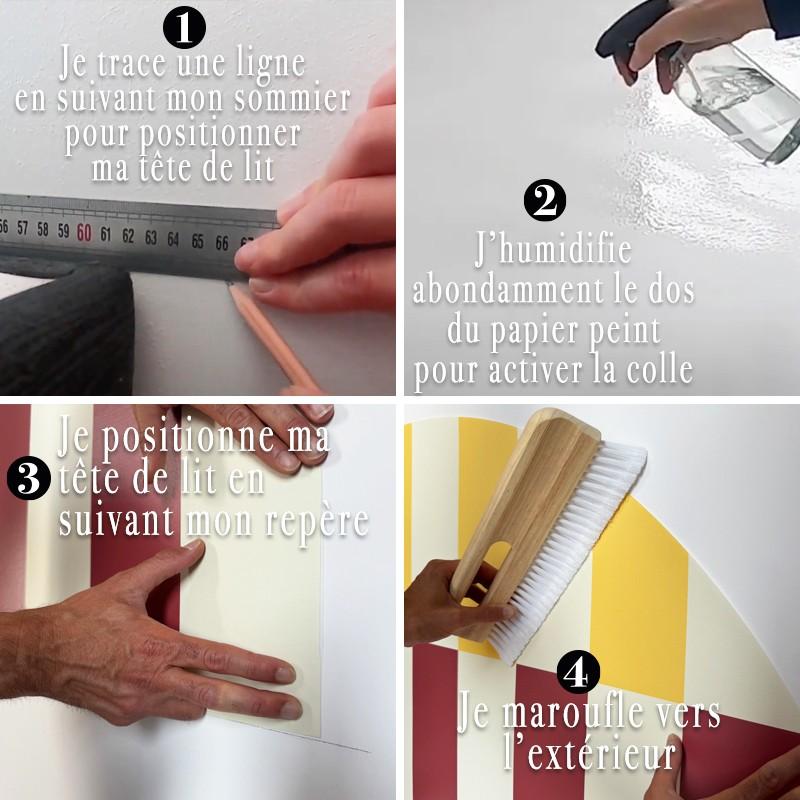 1
Je trace une ligne en suivant mon sommier pour positionner ma tête de lit

56 57 58 59 60 61 62 63 64 65 66

2
J'humidifie abondamment le dos du papier peint pour activer la colle

3
Je positionne ma tête de lit en suivant mon repère

4
Je maroufle vers l'extérieur