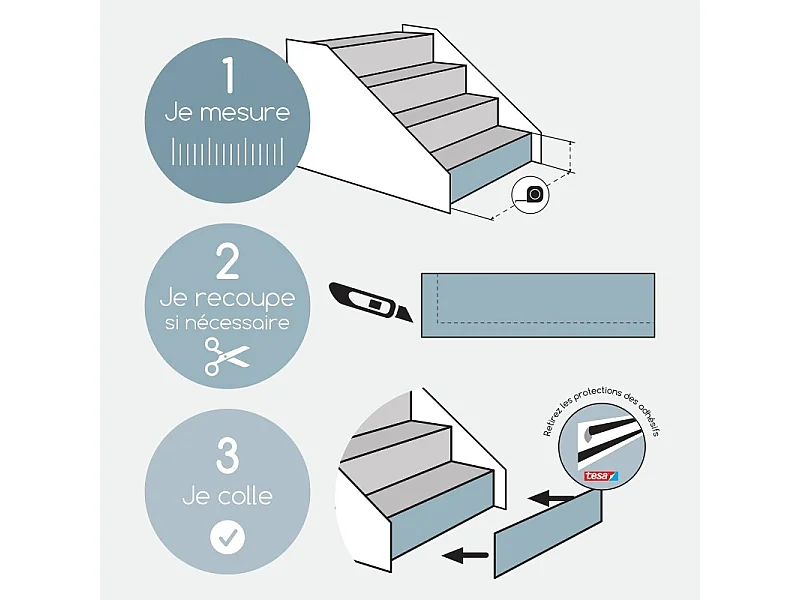 1
Je mesure

2
Je recoupe si nécessaire

3
Je colle

Retirez les protections des adhésifs

tesa