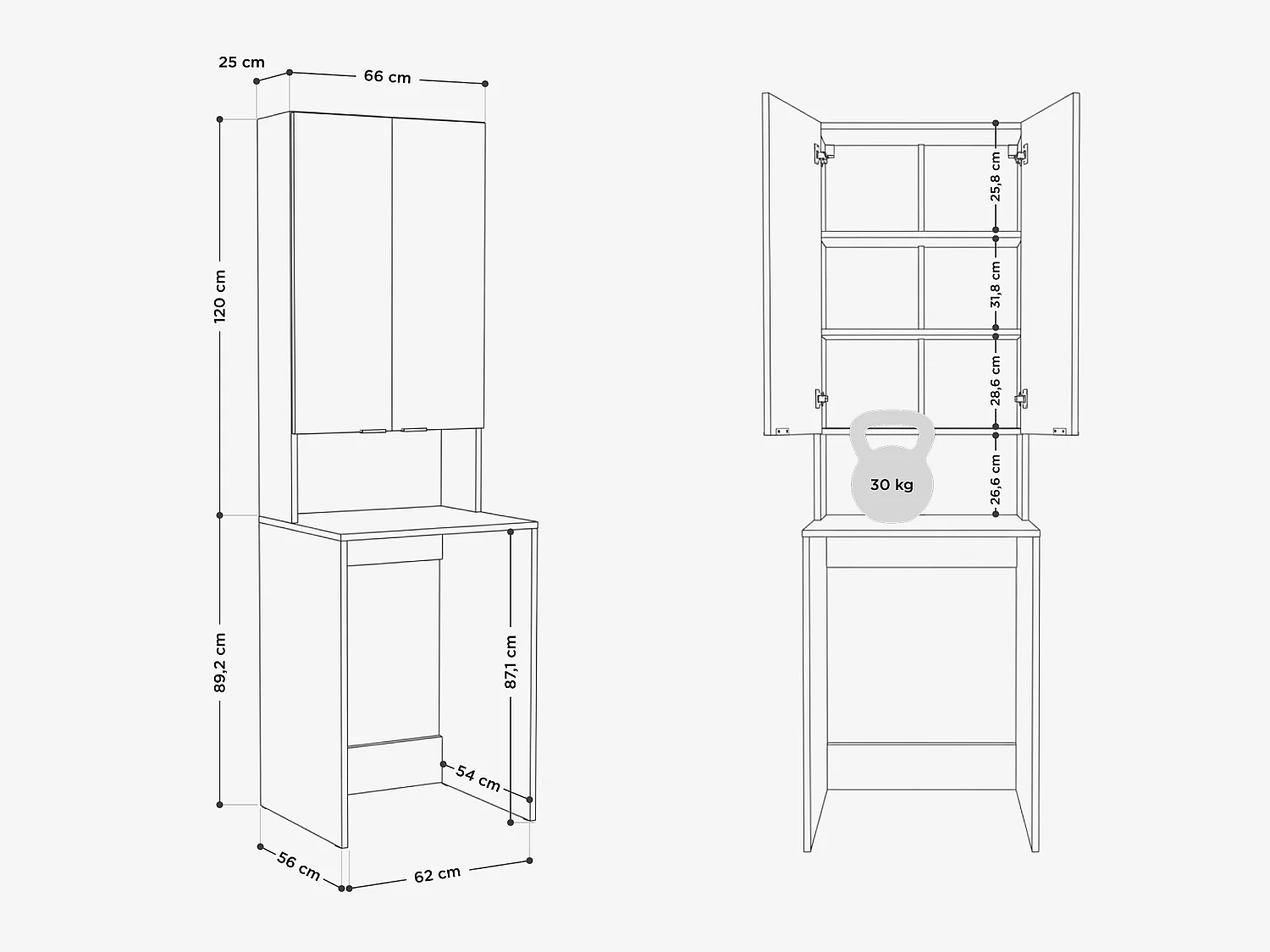 25 cm
66 cm
120 cm
89,2 cm
87,1 cm
54 cm
56 cm
62 cm
25,8 cm
31,8 cm
28,6 cm
26,6 cm
30 kg