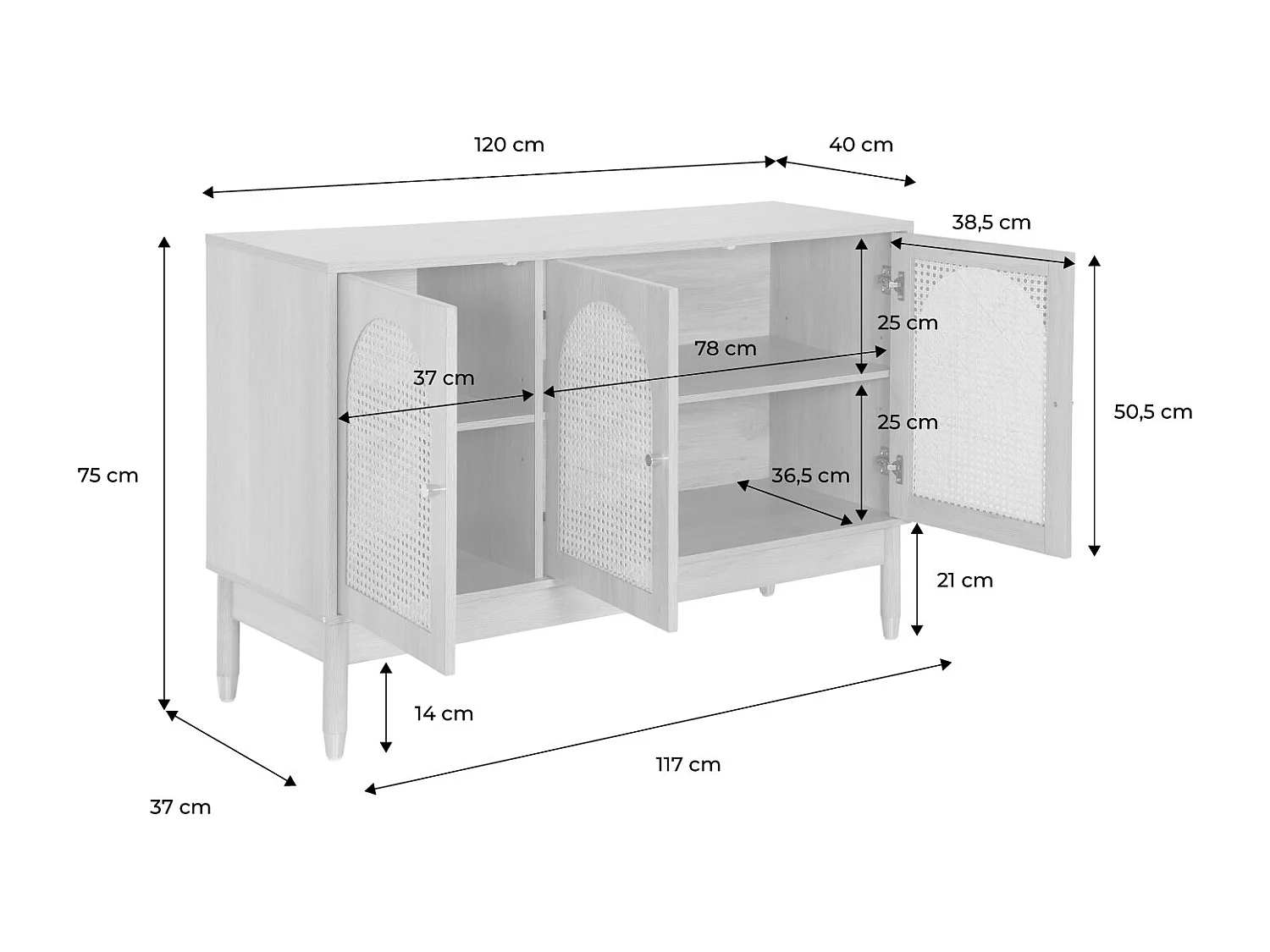 120 cm
40 cm
38,5 cm
25 cm
78 cm
37 cm
25 cm
50,5 cm
75 cm
36,5 cm
21 cm
14 cm
117 cm
37 cm