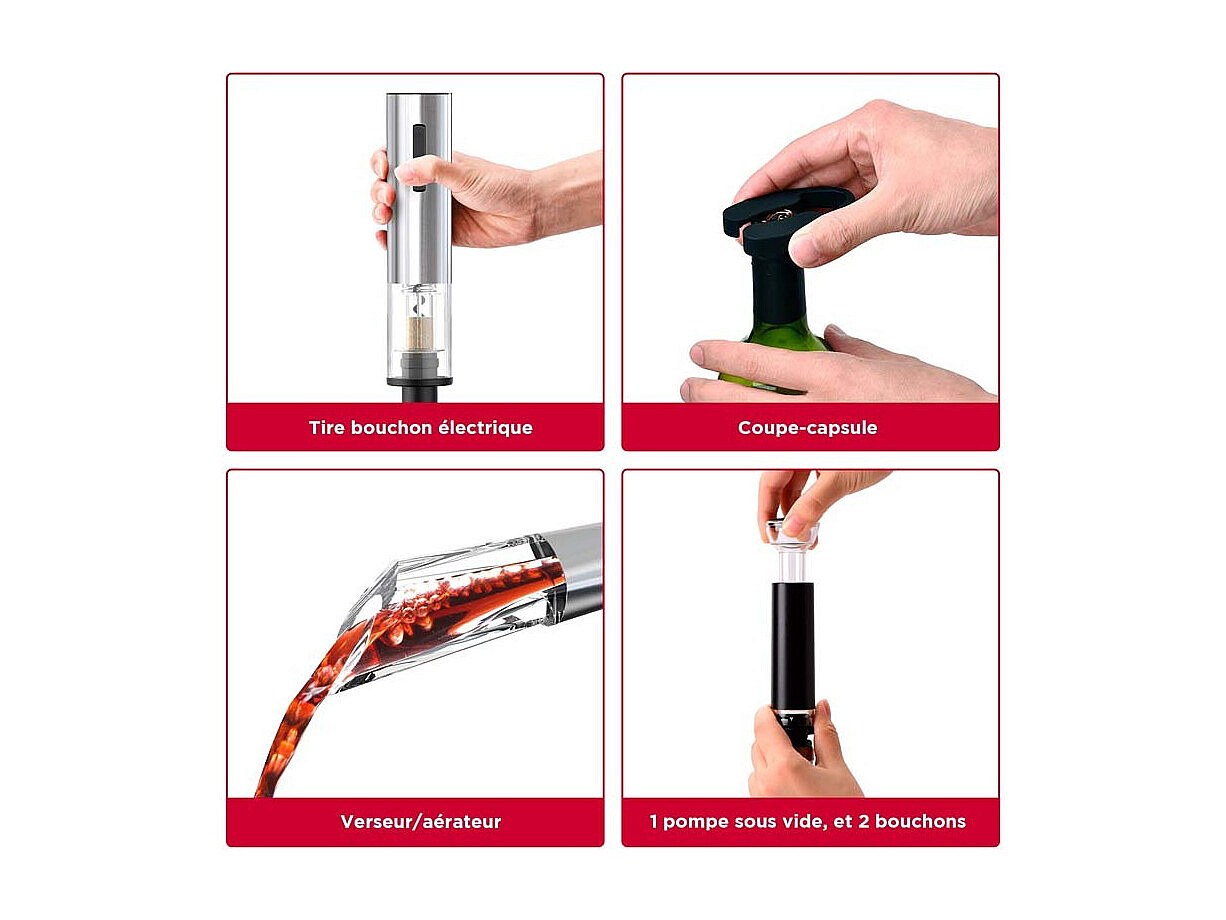 Tire bouchon électrique

Coupe-capsule

Verseur/aérateur

1 pompe sous vide, et 2 bouchons