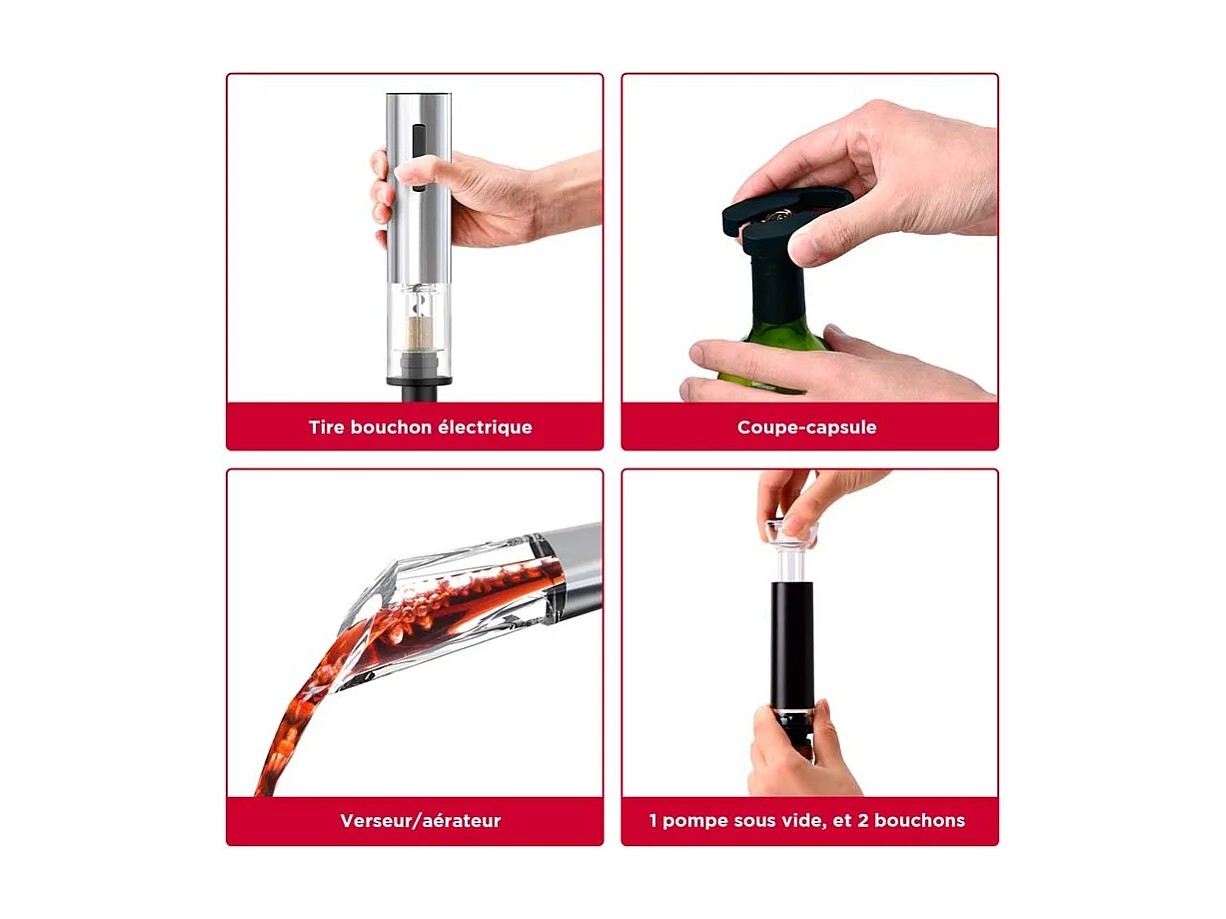 Tire bouchon électrique

Coupe-capsule

Verseur/aérateur

1 pompe sous vide, et 2 bouchons