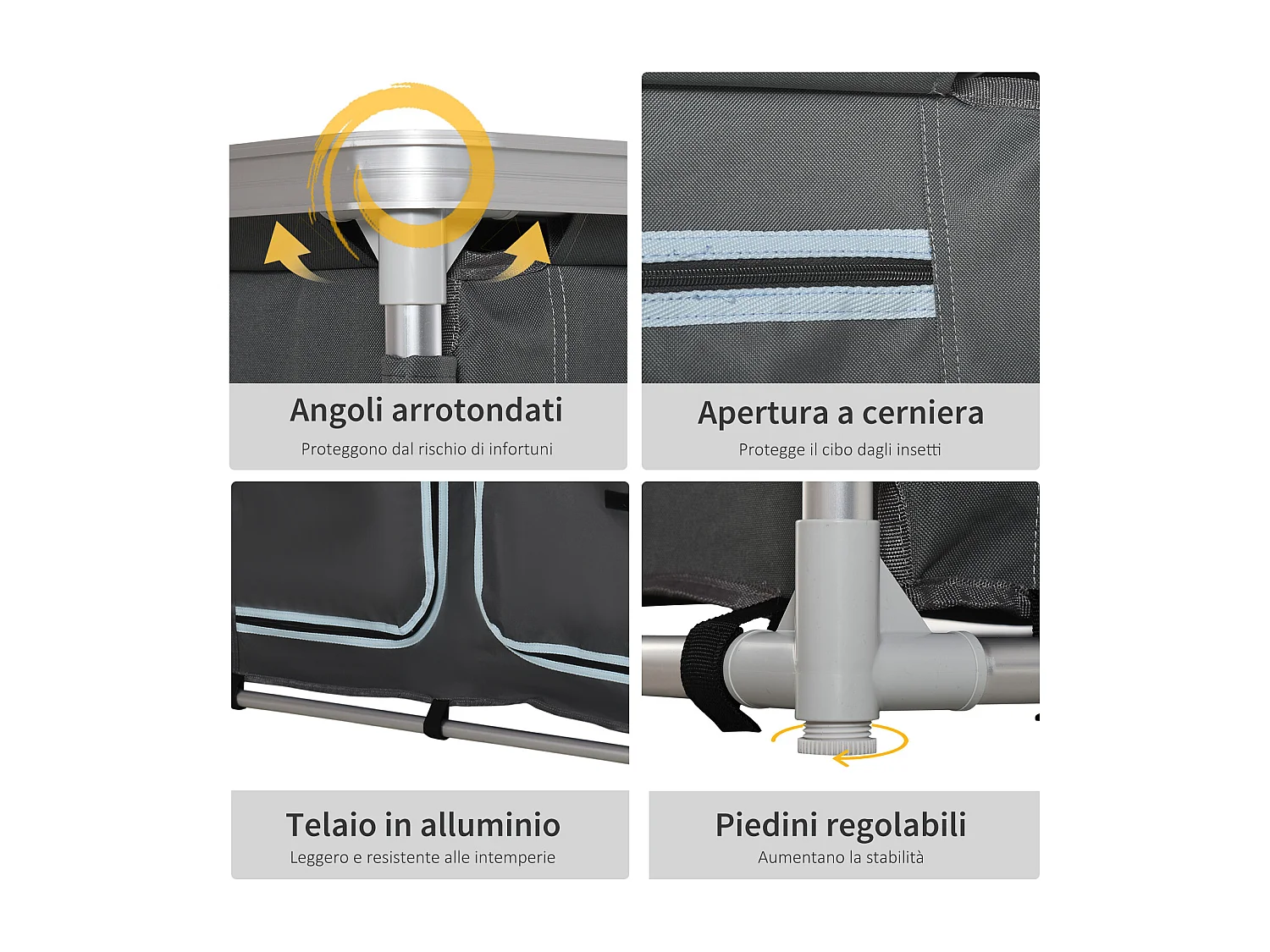 Angoli arrotondati
Proteggono dal rischio di infortuni

Apertura a cerniera
Protegge il cibo dagli insetti

Telaio in alluminio
Leggero e resistente alle intemperie

Piedini regolabili
Aumentano la stabilità