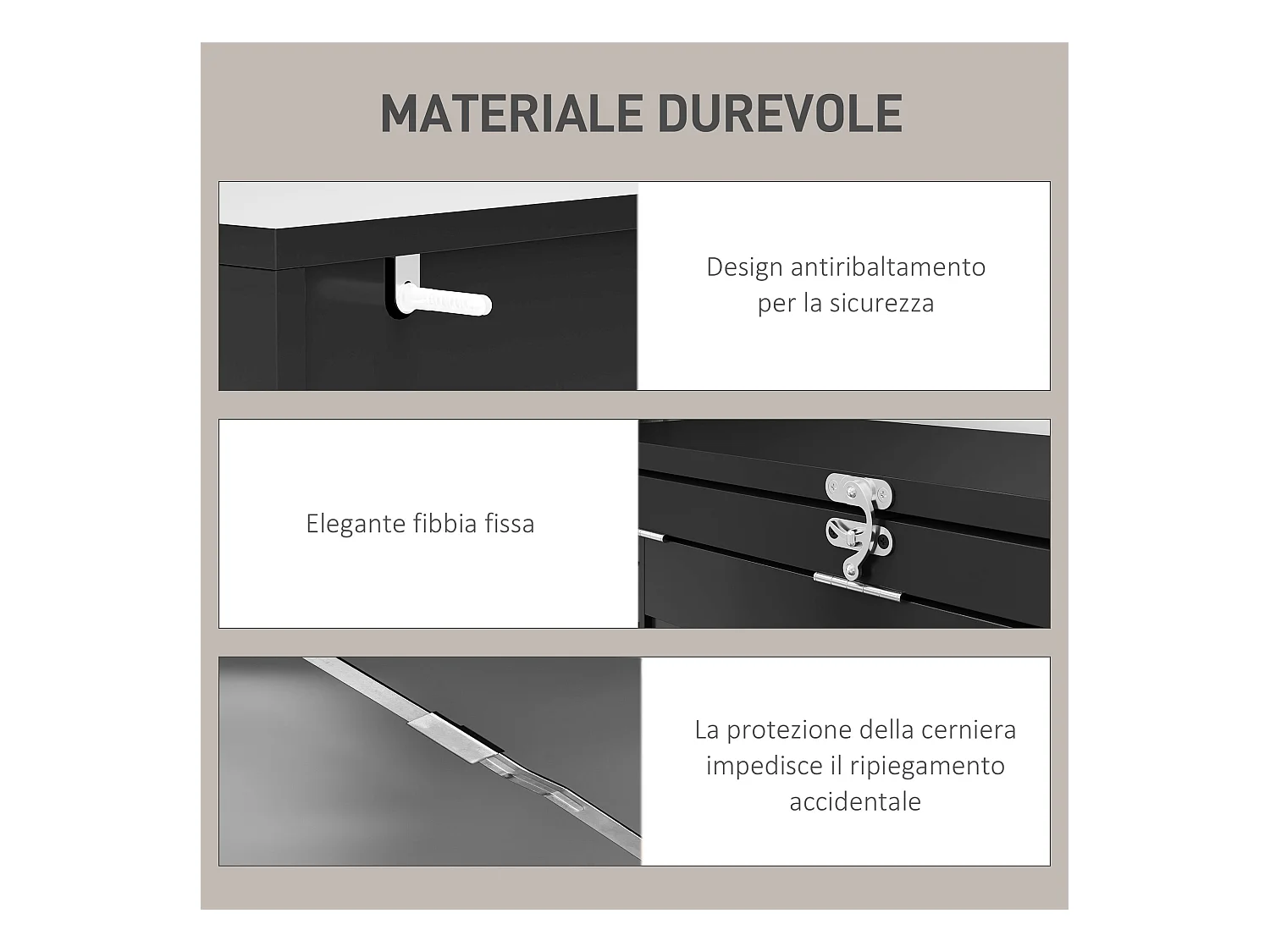 MATERIALE DUREVOLE

Design antiribaltamento per la sicurezza

Elegante fibbia fissa

La protezione della cerniera impedisce il ripiegamento accidentale