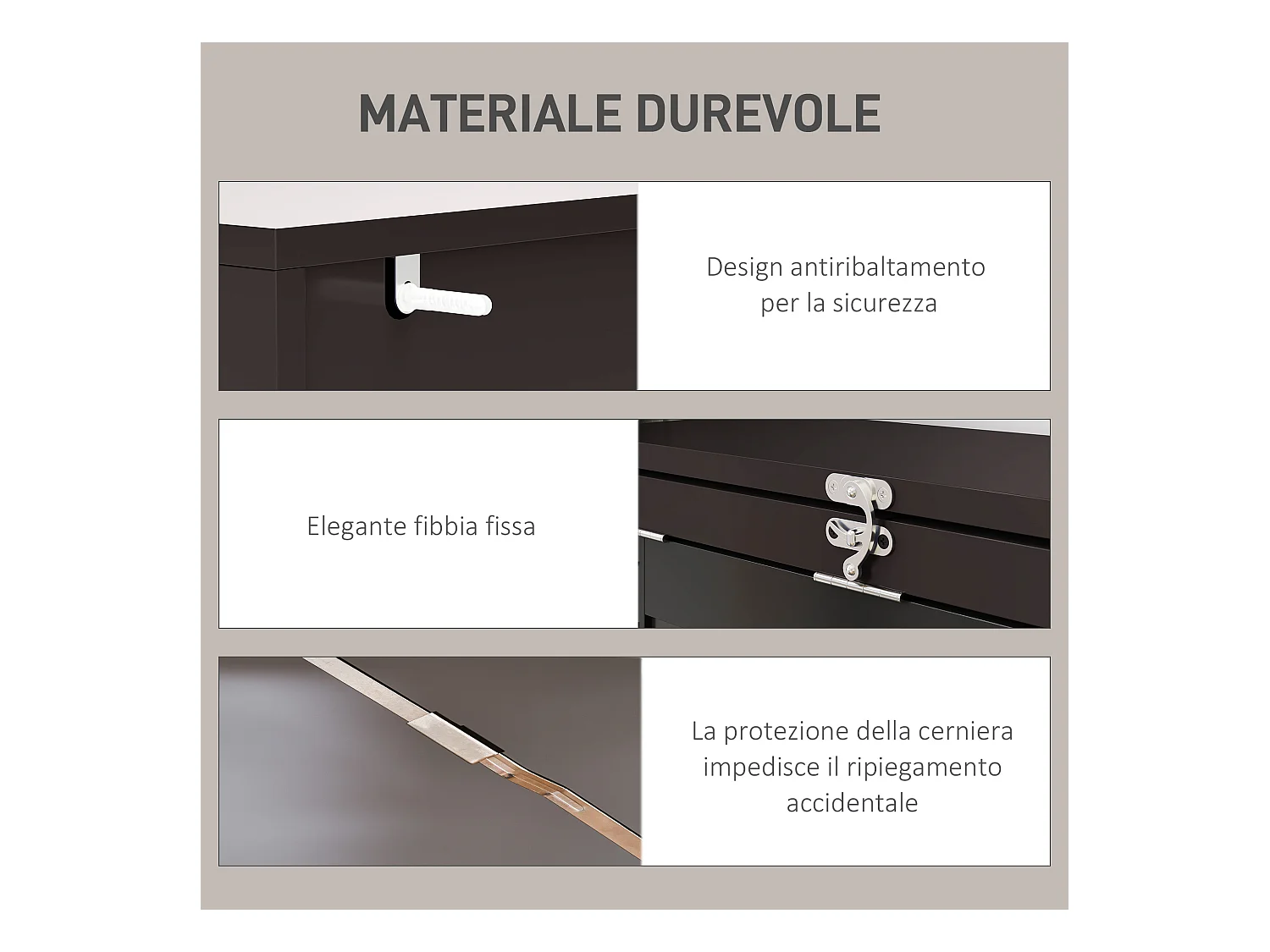 MATERIALE DUREVOLE

Design antiribaltamento per la sicurezza

Elegante fibbia fissa

La protezione della cerniera impedisce il ripiegamento accidentale