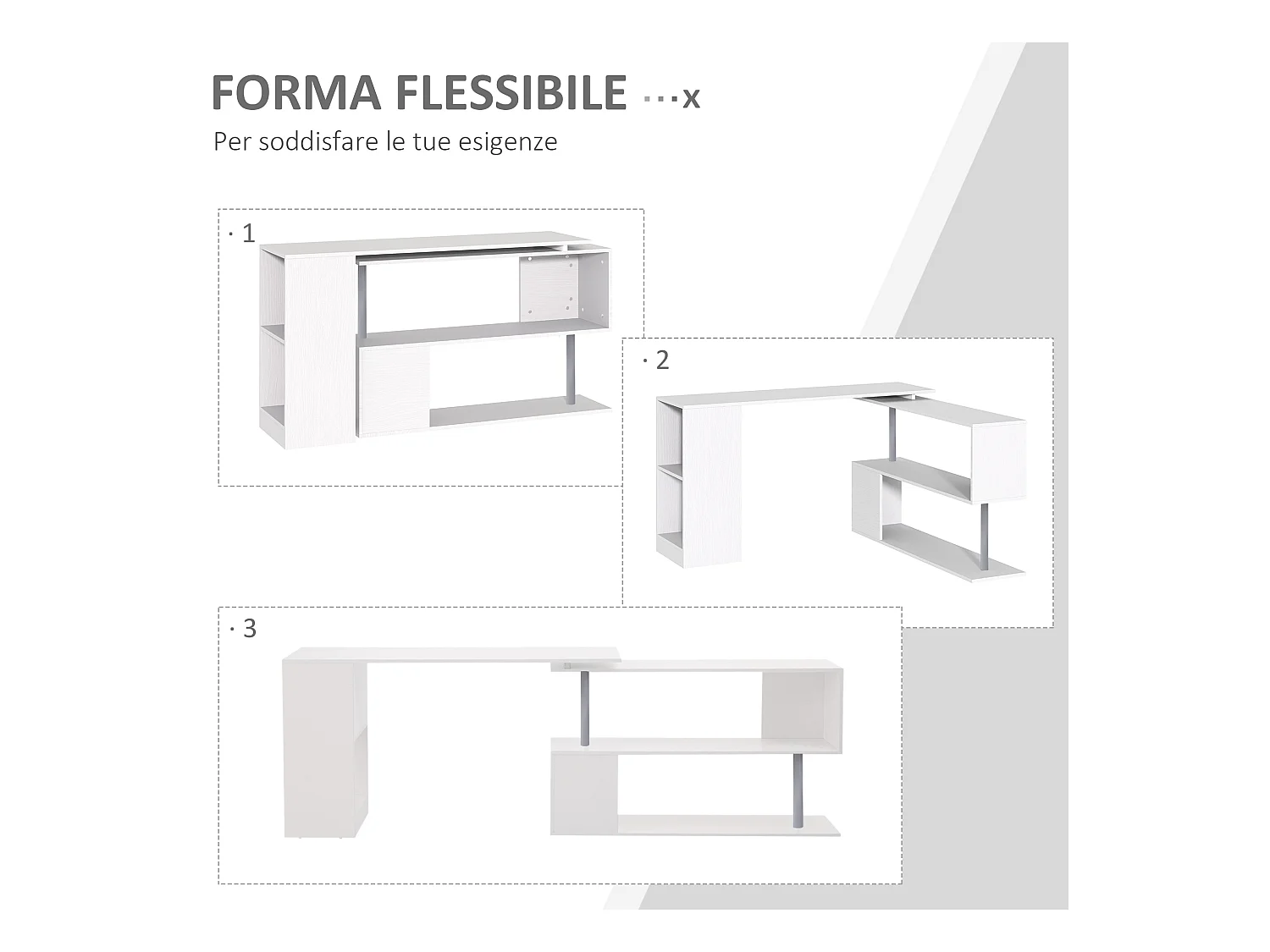 FORMA FLESSIBILE ···x

Per soddisfare le tue esigenze

· 1

· 2

· 3