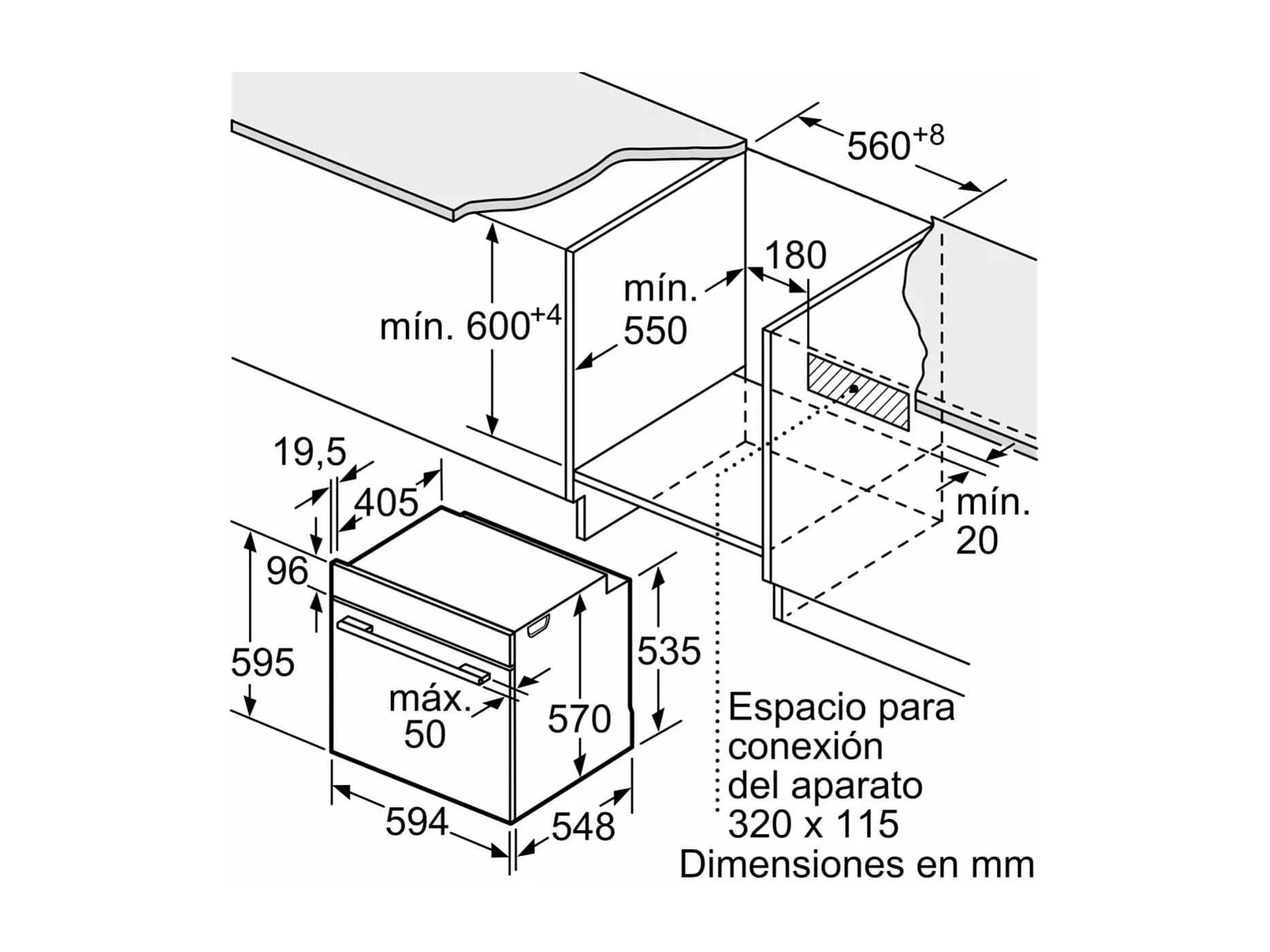 $560^{+8}$

180

mín. $600^{+4}$

mín.
550

19,5

405

mín.
20

96

595

535

máx.
50

570

594

548

Espacio para
conexión
del aparato
320 x 115
Dimensiones en mm