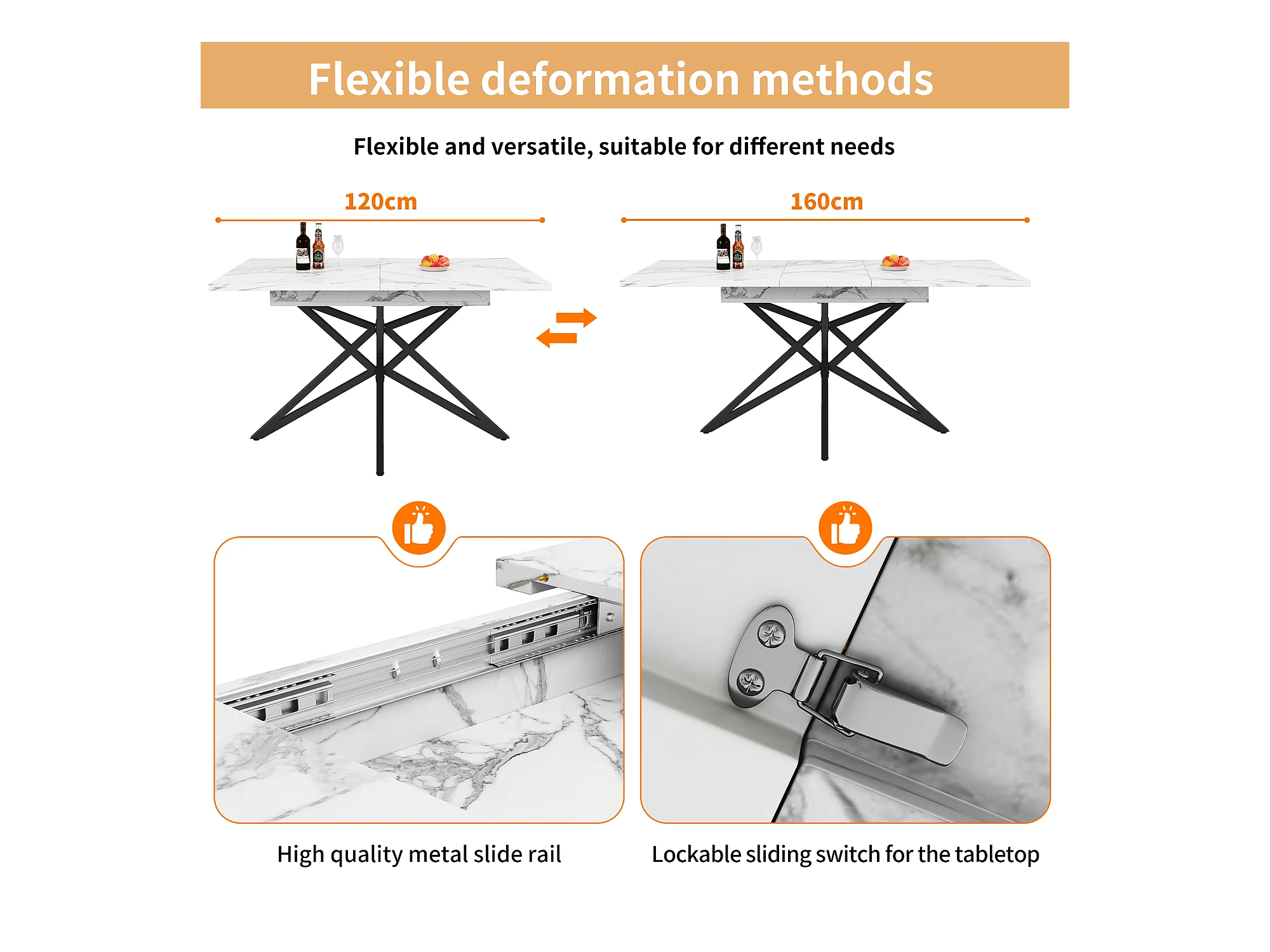 Flexible deformation methods

Flexible and versatile, suitable for different needs

120cm

160cm

High quality metal slide rail

Lockable sliding switch for the tabletop