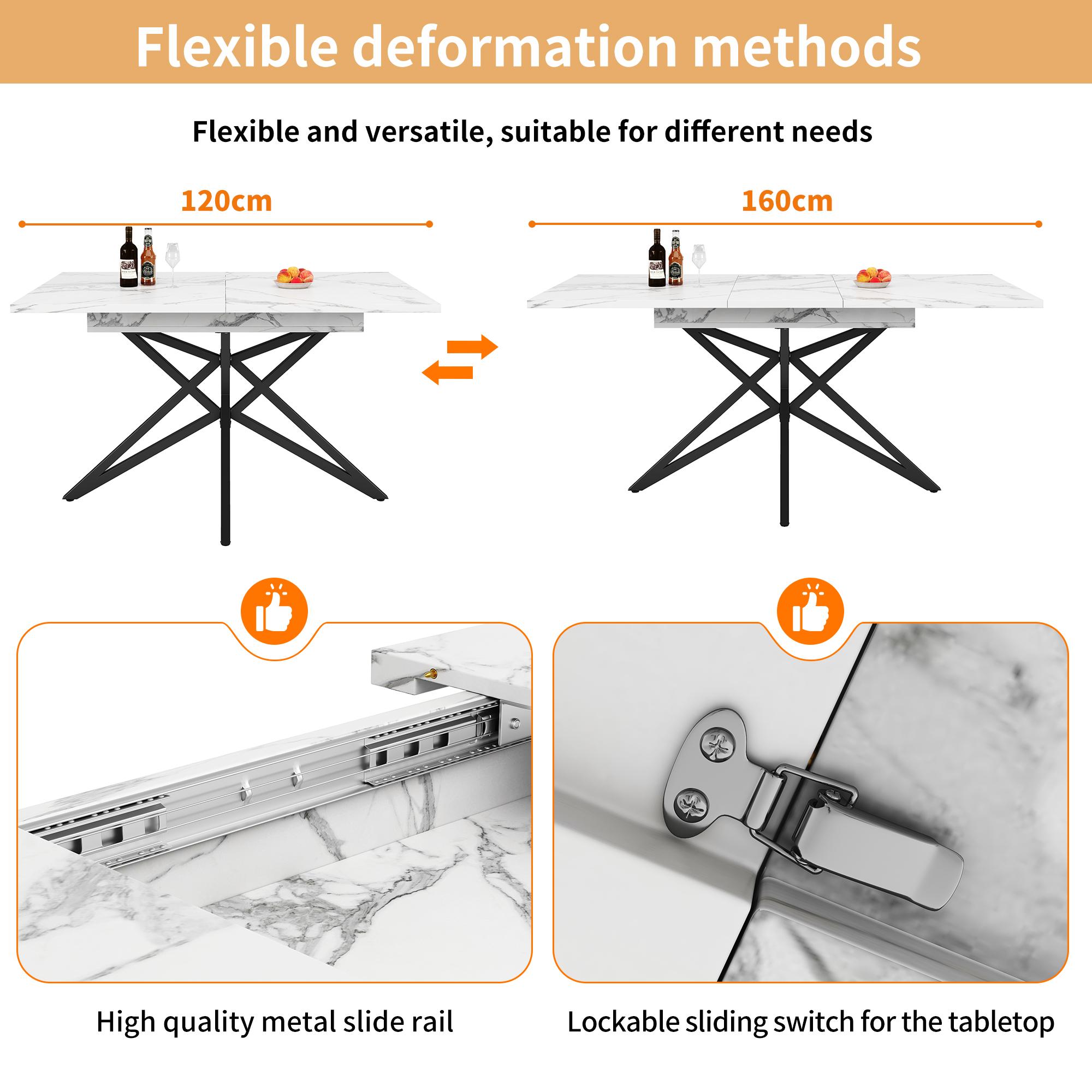 Flexible deformation methods

Flexible and versatile, suitable for different needs

120cm

160cm

High quality metal slide rail

Lockable sliding switch for the tabletop