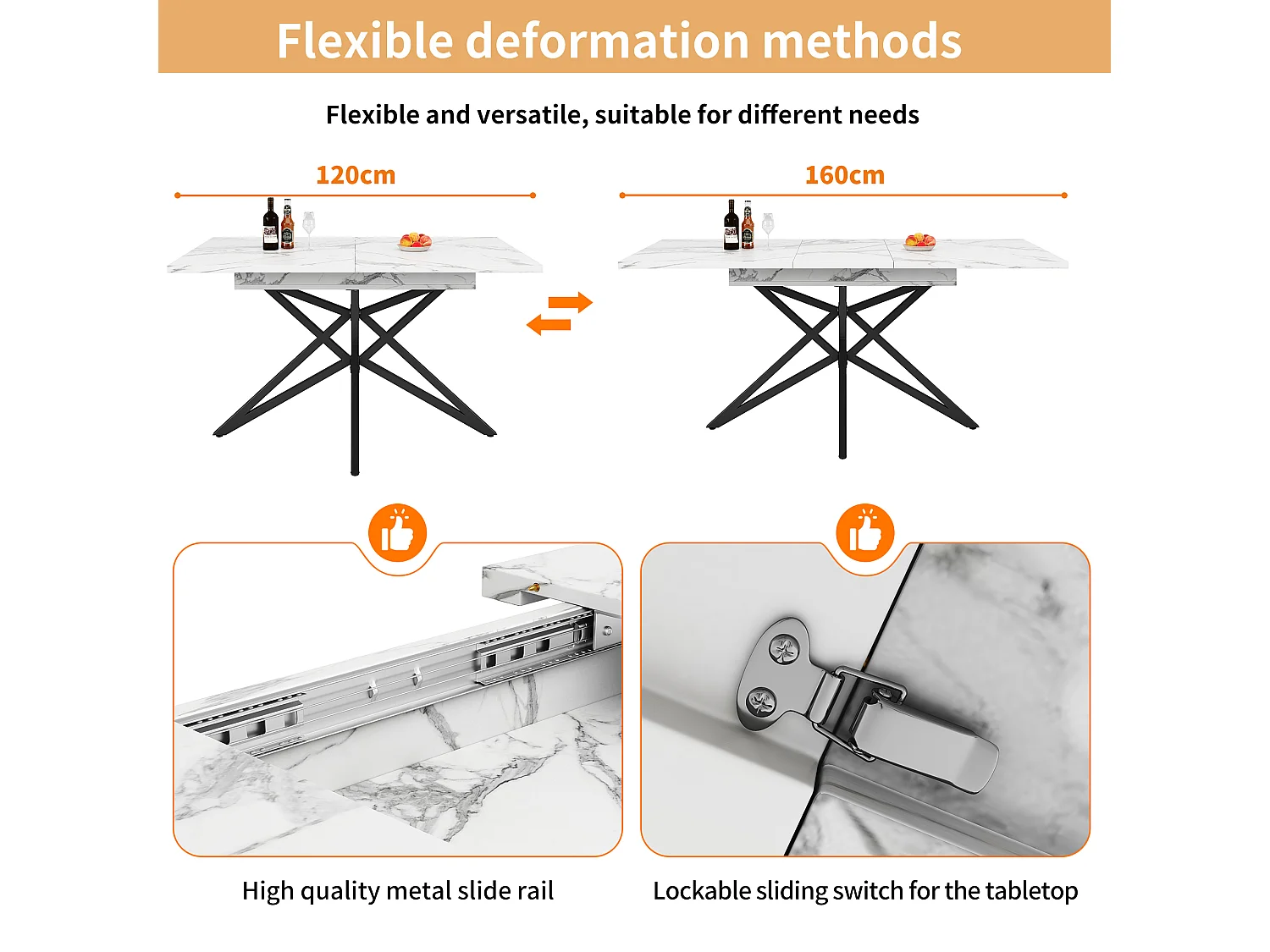 Flexible deformation methods

Flexible and versatile, suitable for different needs

120cm

160cm

High quality metal slide rail

Lockable sliding switch for the tabletop