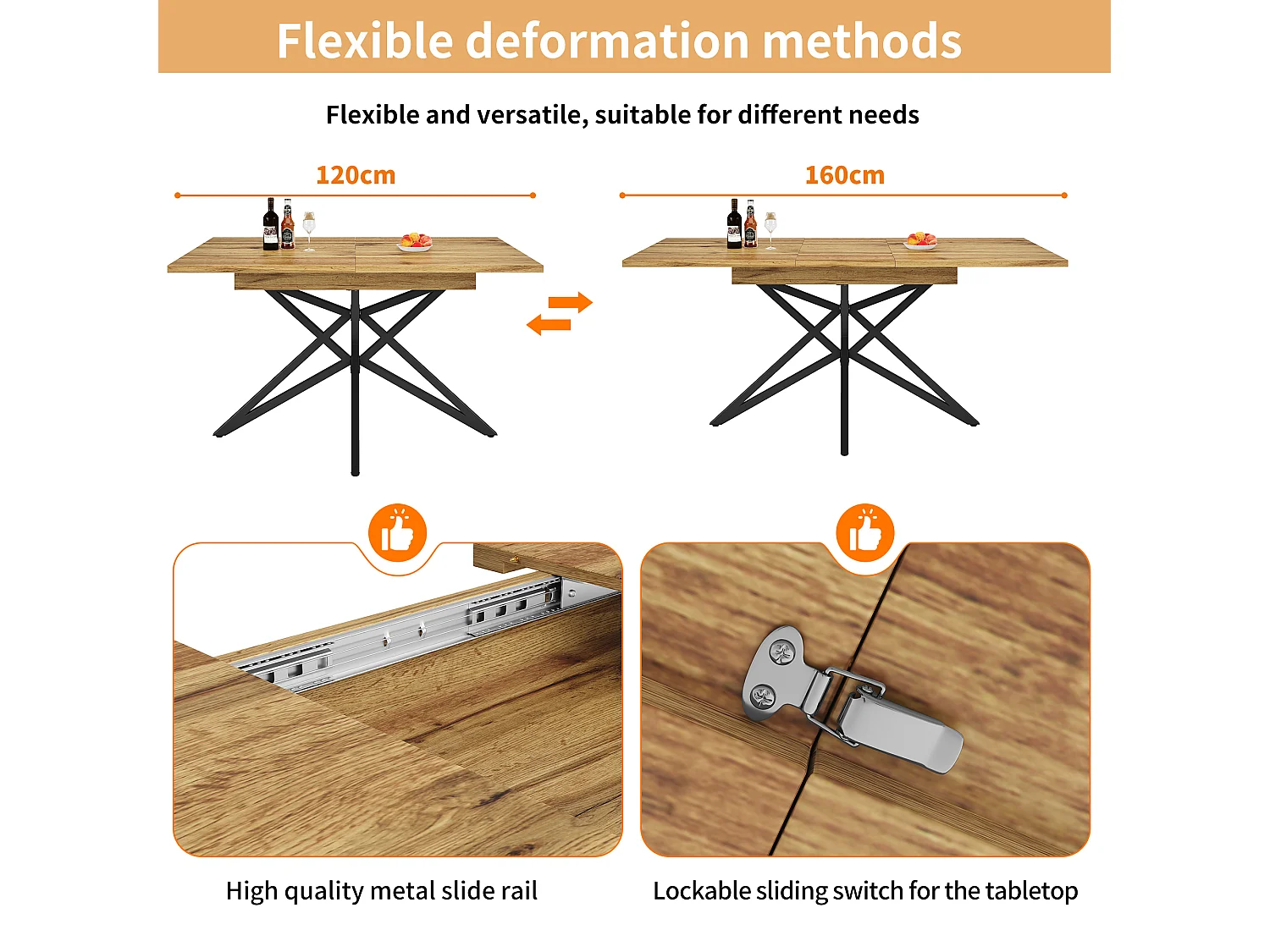 Flexible deformation methods

Flexible and versatile, suitable for different needs

120cm

160cm

High quality metal slide rail

Lockable sliding switch for the tabletop