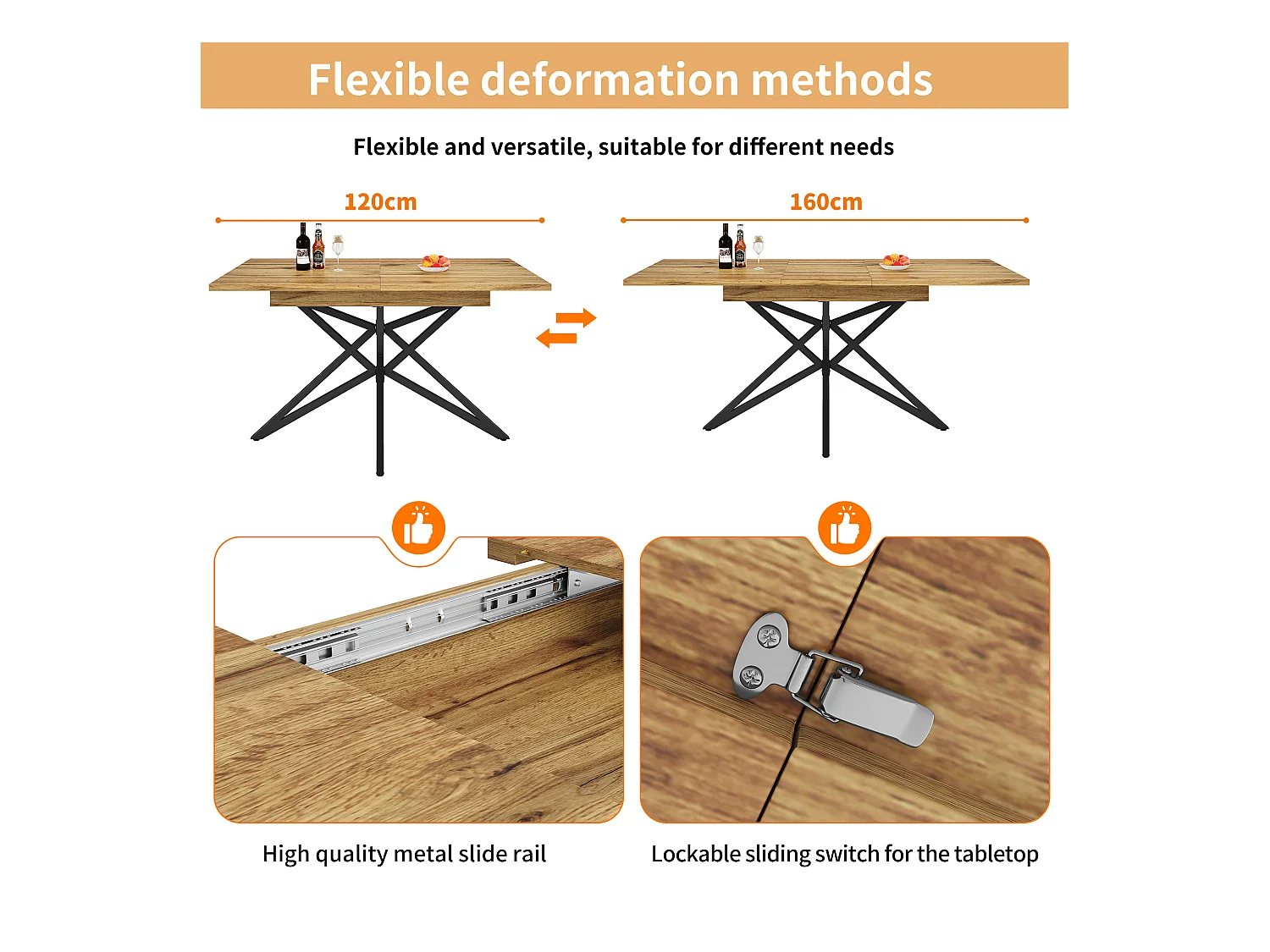 Flexible deformation methods

Flexible and versatile, suitable for different needs

120cm

160cm

High quality metal slide rail

Lockable sliding switch for the tabletop