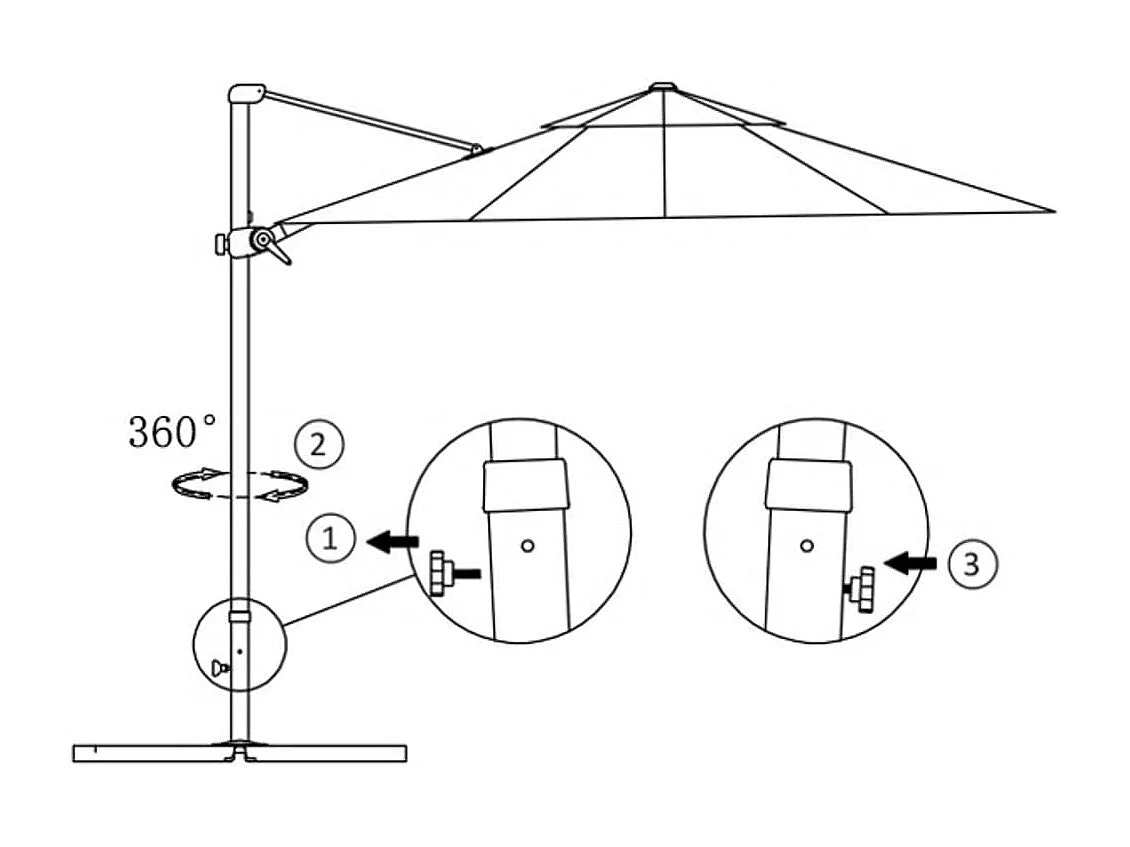 360°

2

1

3