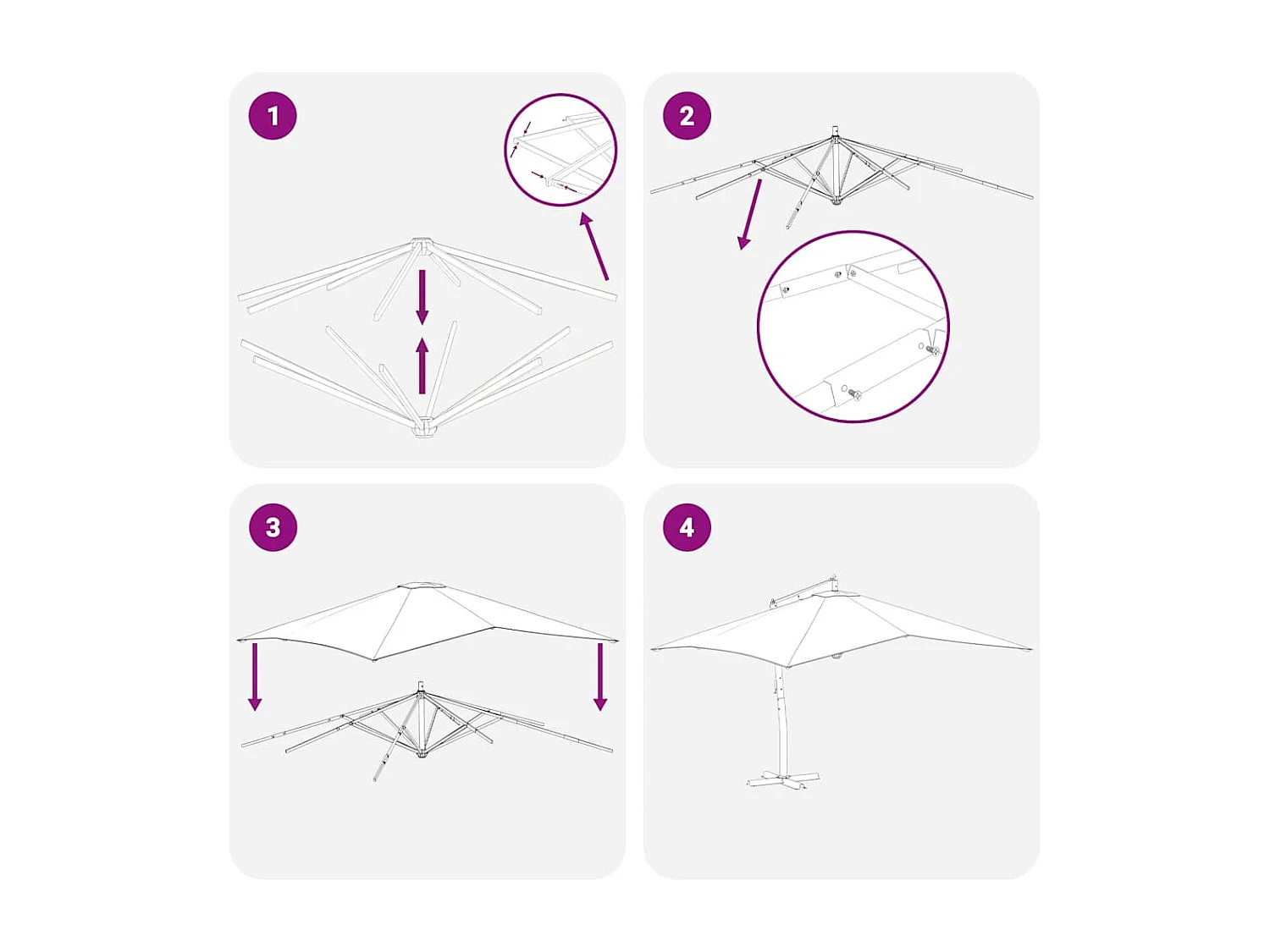 1

2

3

4