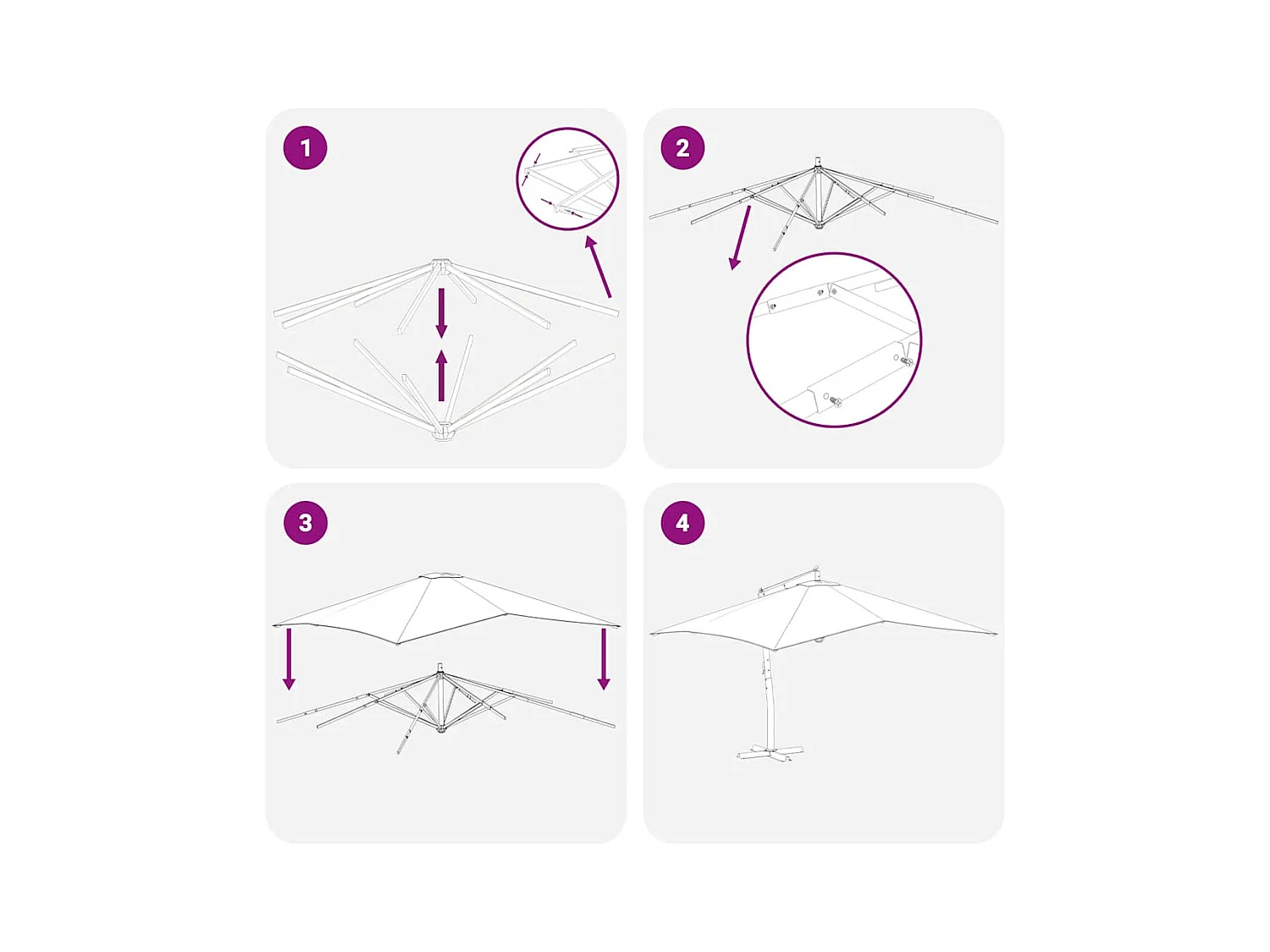 1

2

3

4