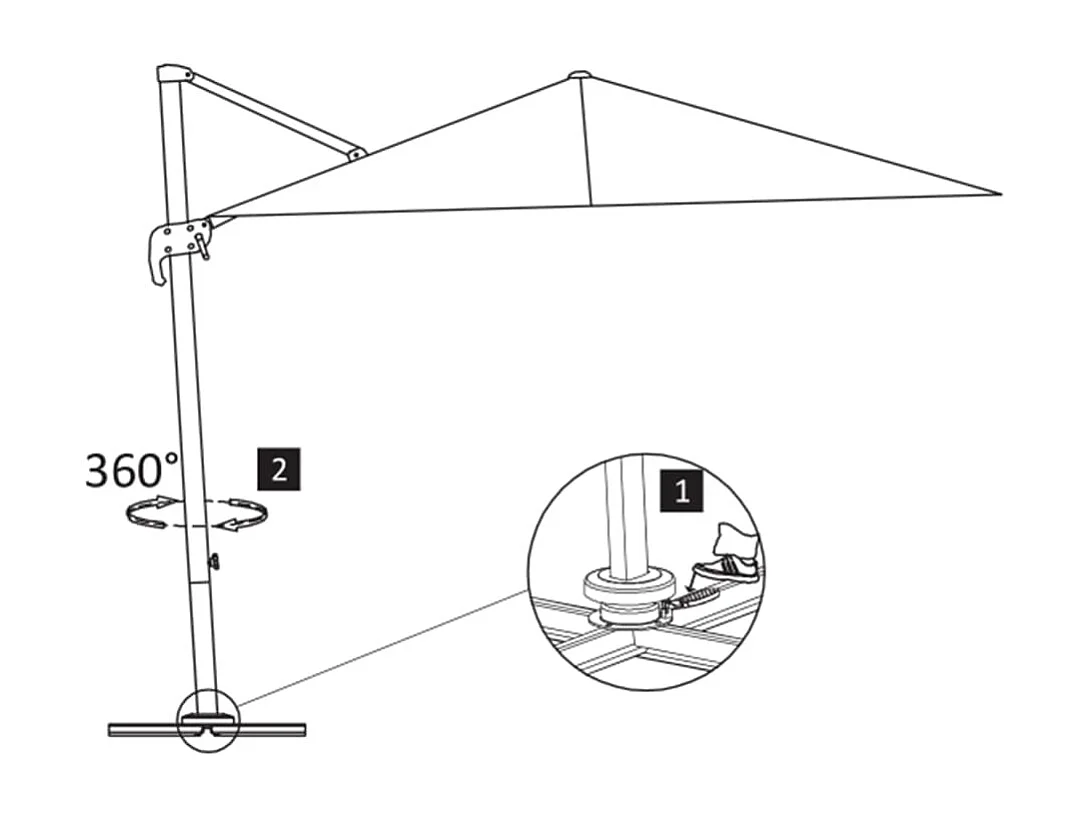 360°
2
1