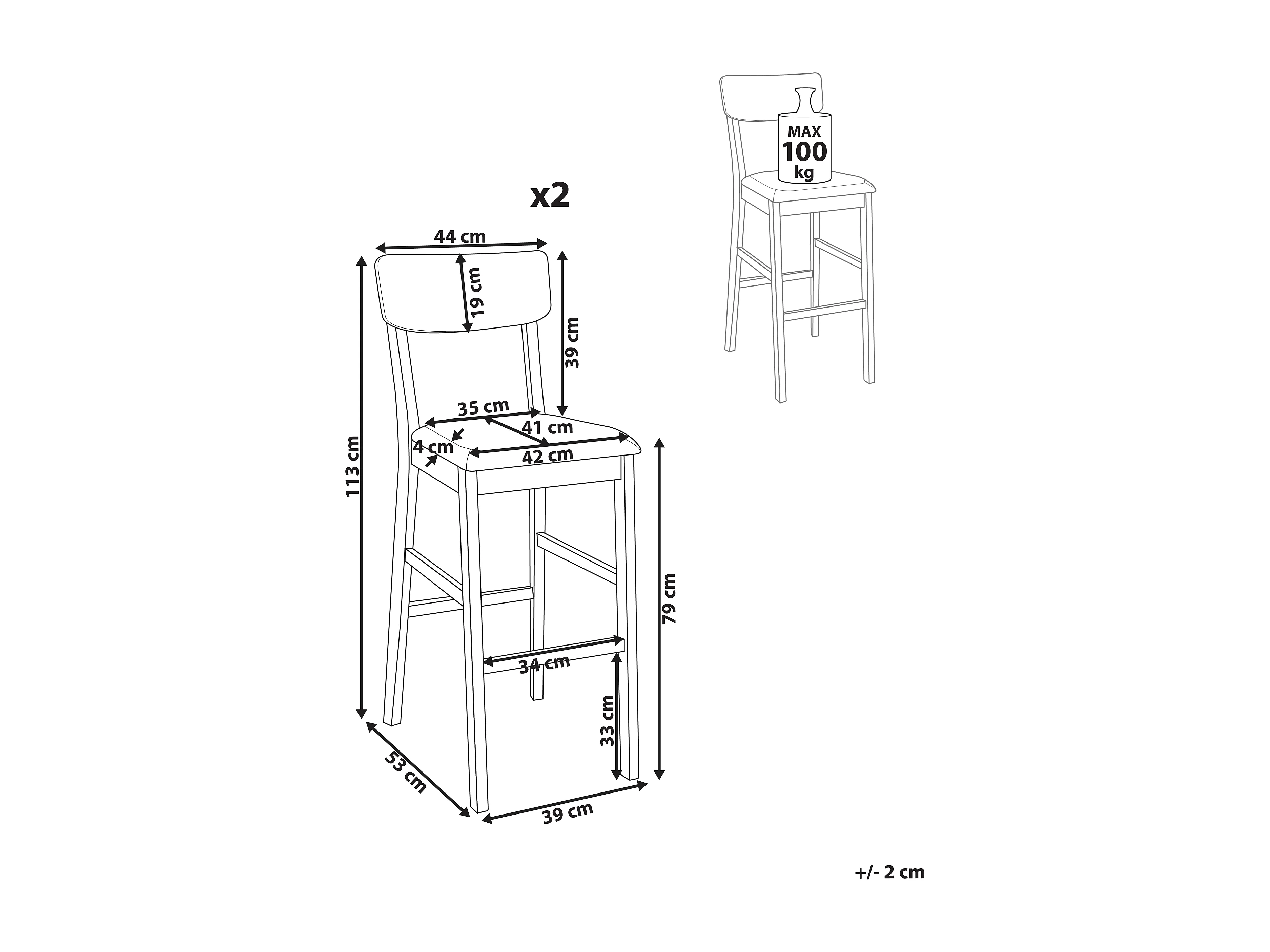 MAX
100
kg

x2

44 cm
19 cm
39 cm
113 cm
35 cm
41 cm
4 cm
42 cm
79 cm
34 cm
33 cm
53 cm
39 cm

+/- 2 cm