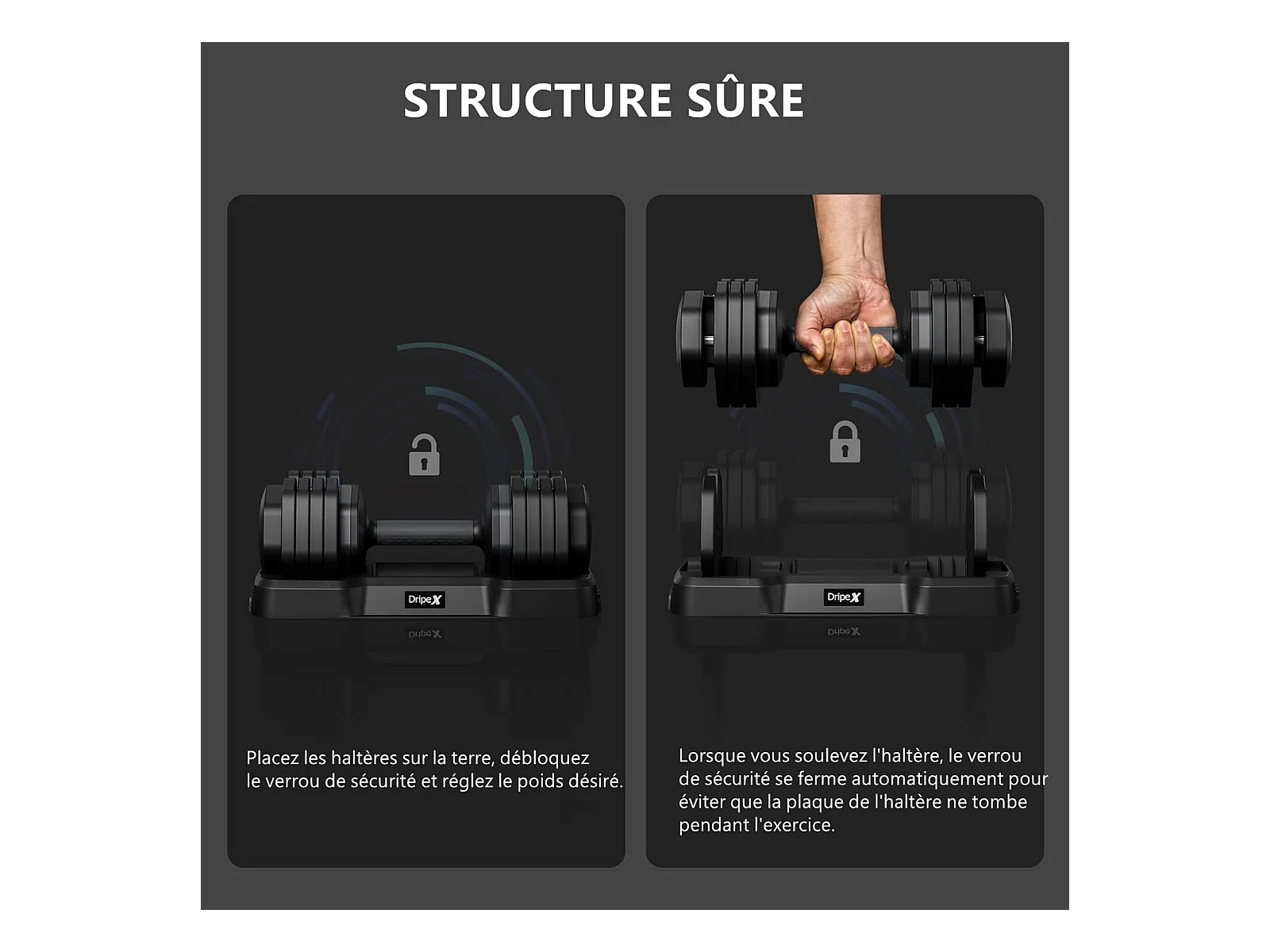 STRUCTURE SÛRE

DripeX

Placez les haltères sur la terre, débloquez le verrou de sécurité et réglez le poids désiré.

DripeX

Lorsque vous soulevez l'haltère, le verrou de sécurité se ferme automatiquement pour éviter que la plaque de l'haltère ne tombe pendant l'exercice.