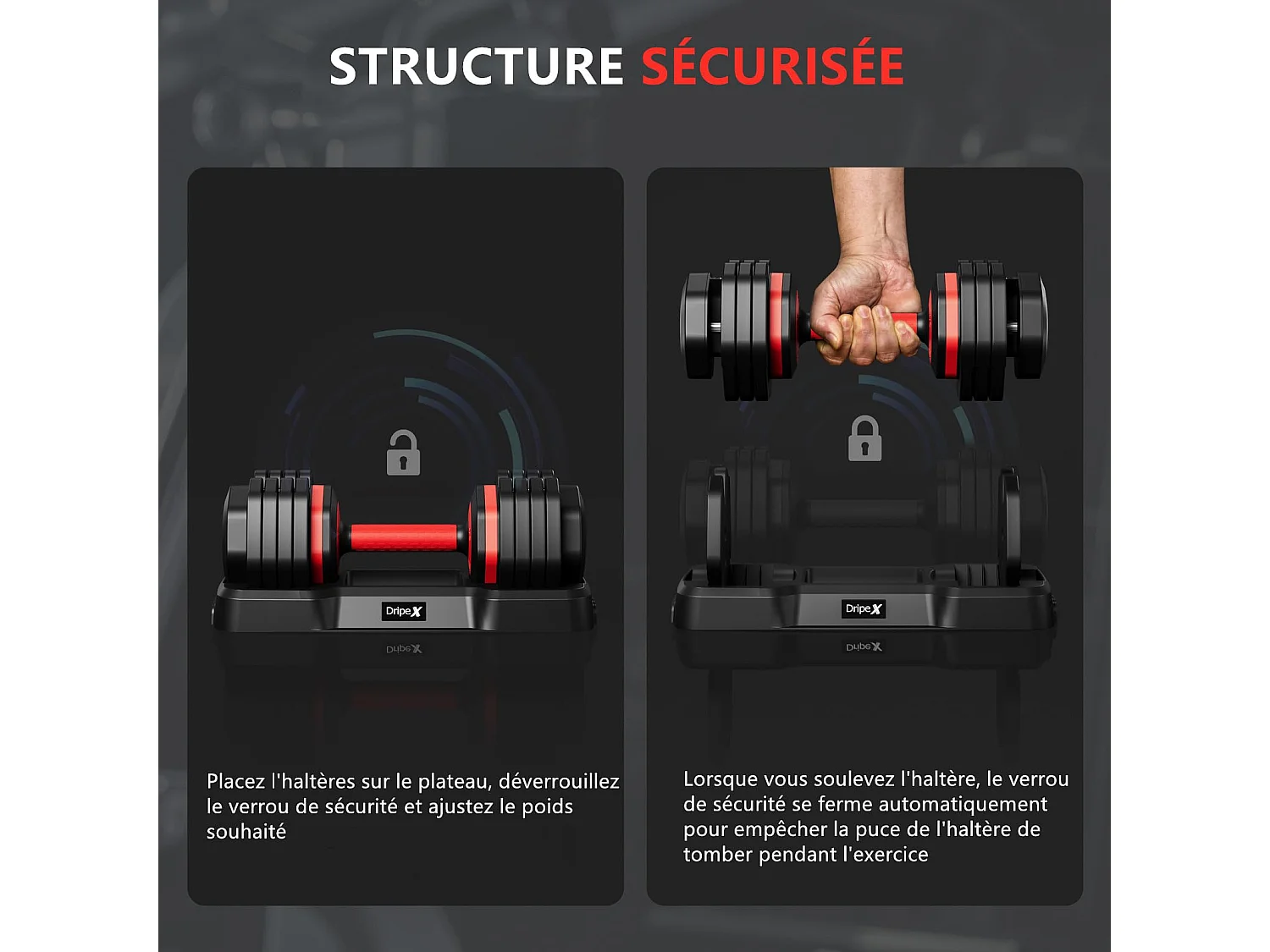 STRUCTURE SÉCURISÉE

DripeX

Placez l'haltères sur le plateau, déverrouillez le verrou de sécurité et ajustez le poids souhaité

DripeX

Lorsque vous soulevez l'haltère, le verrou de sécurité se ferme automatiquement pour empêcher la puce de l'haltère de tomber pendant l'exercice