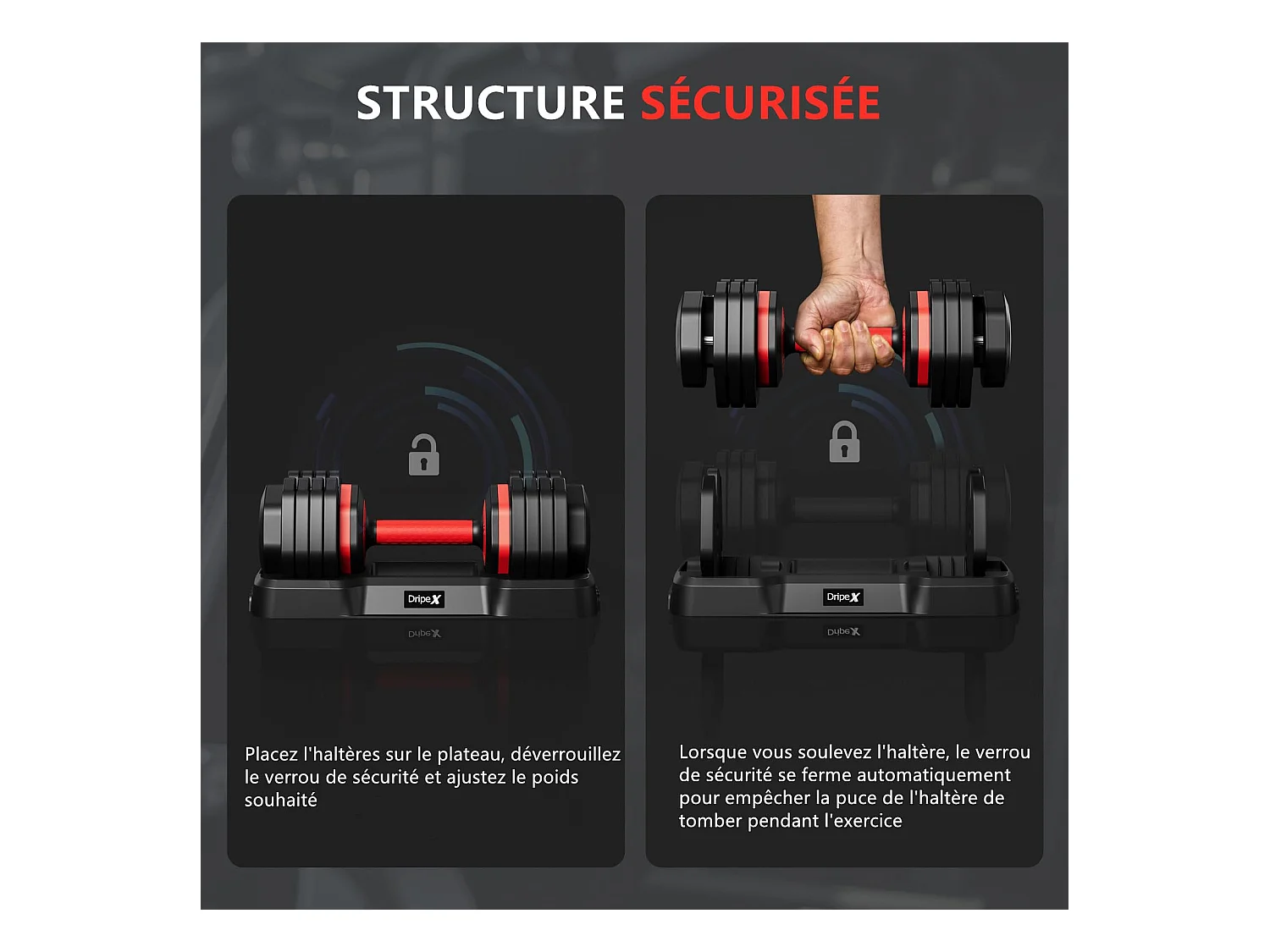 STRUCTURE SÉCURISÉE

DripeX

Placez l'haltères sur le plateau, déverrouillez le verrou de sécurité et ajustez le poids souhaité

DripeX

Lorsque vous soulevez l'haltère, le verrou de sécurité se ferme automatiquement pour empêcher la puce de l'haltère de tomber pendant l'exercice