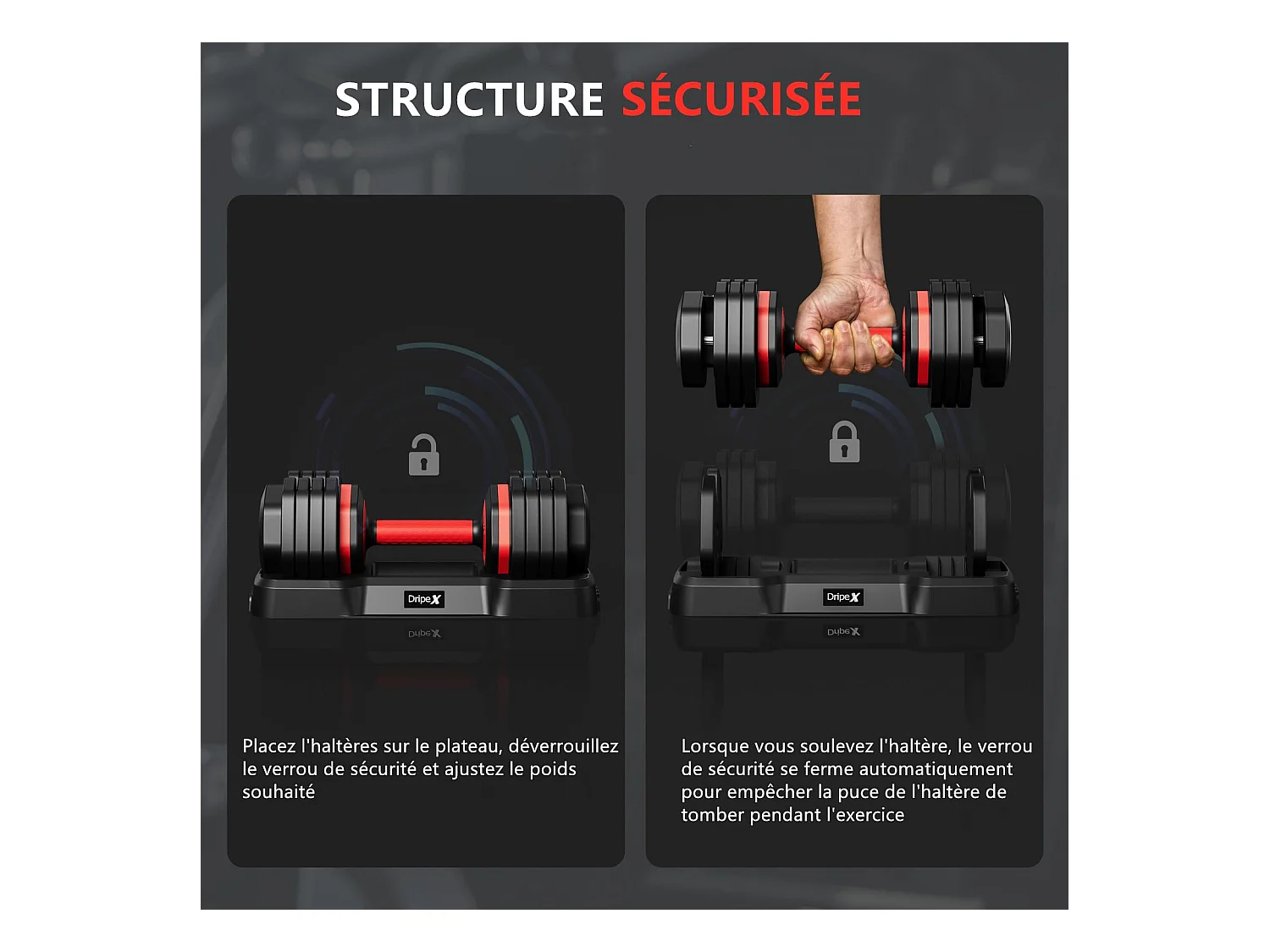 STRUCTURE SÉCURISÉE

DripeX

Placez l'haltères sur le plateau, déverrouillez le verrou de sécurité et ajustez le poids souhaité

DripeX

Lorsque vous soulevez l'haltère, le verrou de sécurité se ferme automatiquement pour empêcher la puce de l'haltère de tomber pendant l'exercice