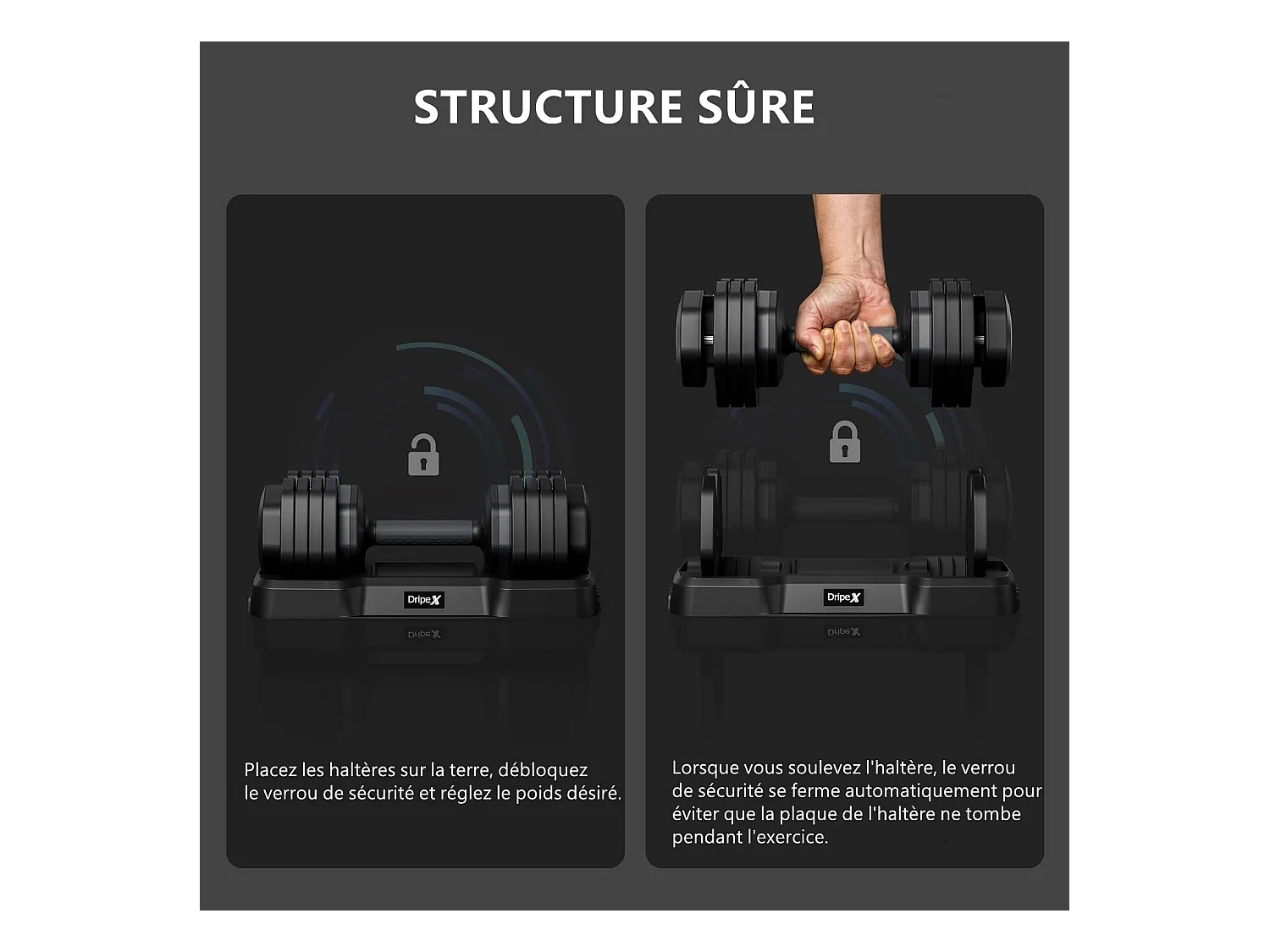 STRUCTURE SÛRE

DripeX

Placez les haltères sur la terre, débloquez le verrou de sécurité et réglez le poids désiré.

DripeX

Lorsque vous soulevez l'haltère, le verrou de sécurité se ferme automatiquement pour éviter que la plaque de l'haltère ne tombe pendant l'exercice.