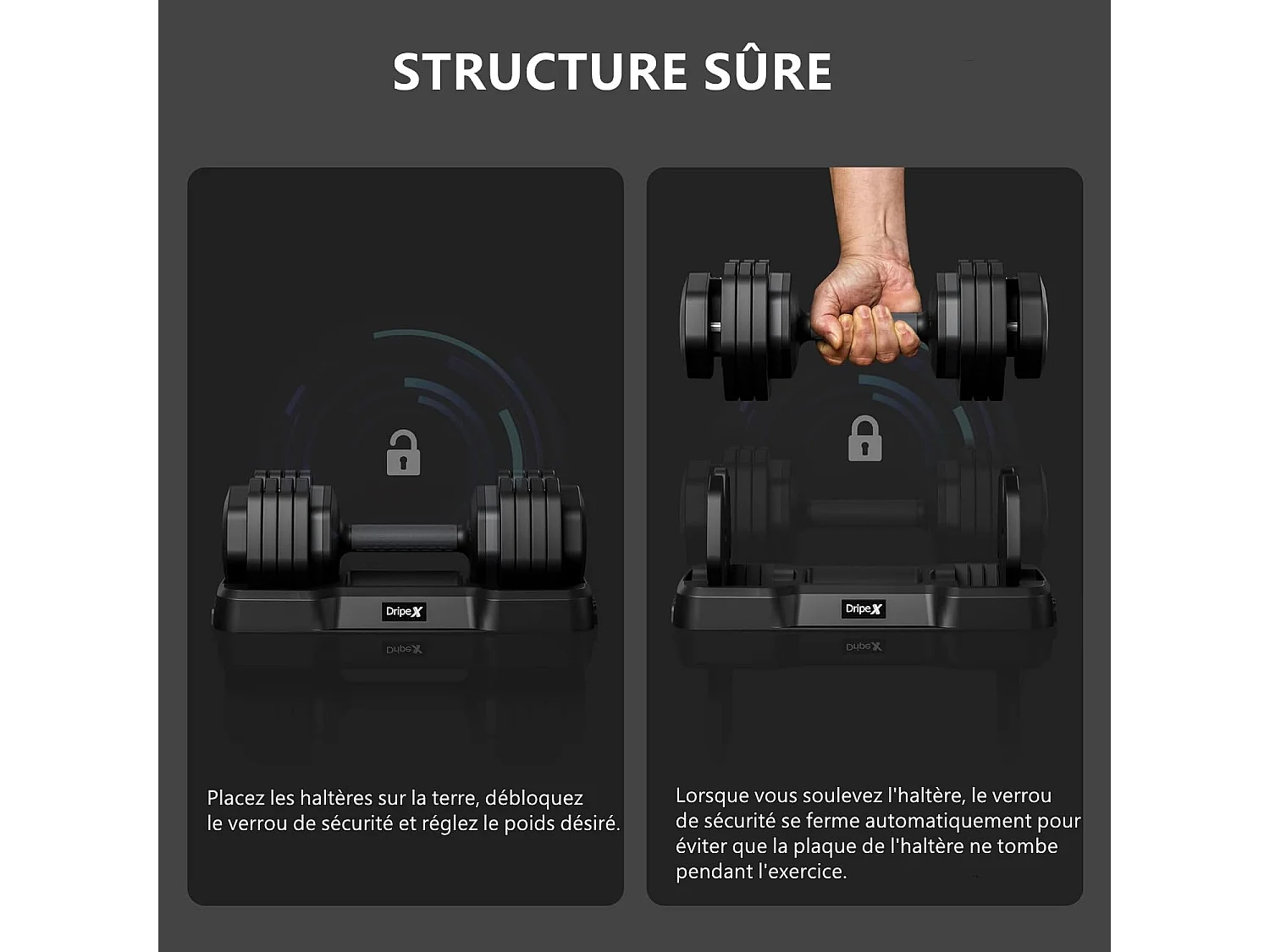 STRUCTURE SÛRE

DripeX

Placez les haltères sur la terre, débloquez le verrou de sécurité et réglez le poids désiré.

DripeX

Lorsque vous soulevez l'haltère, le verrou de sécurité se ferme automatiquement pour éviter que la plaque de l'haltère ne tombe pendant l'exercice.