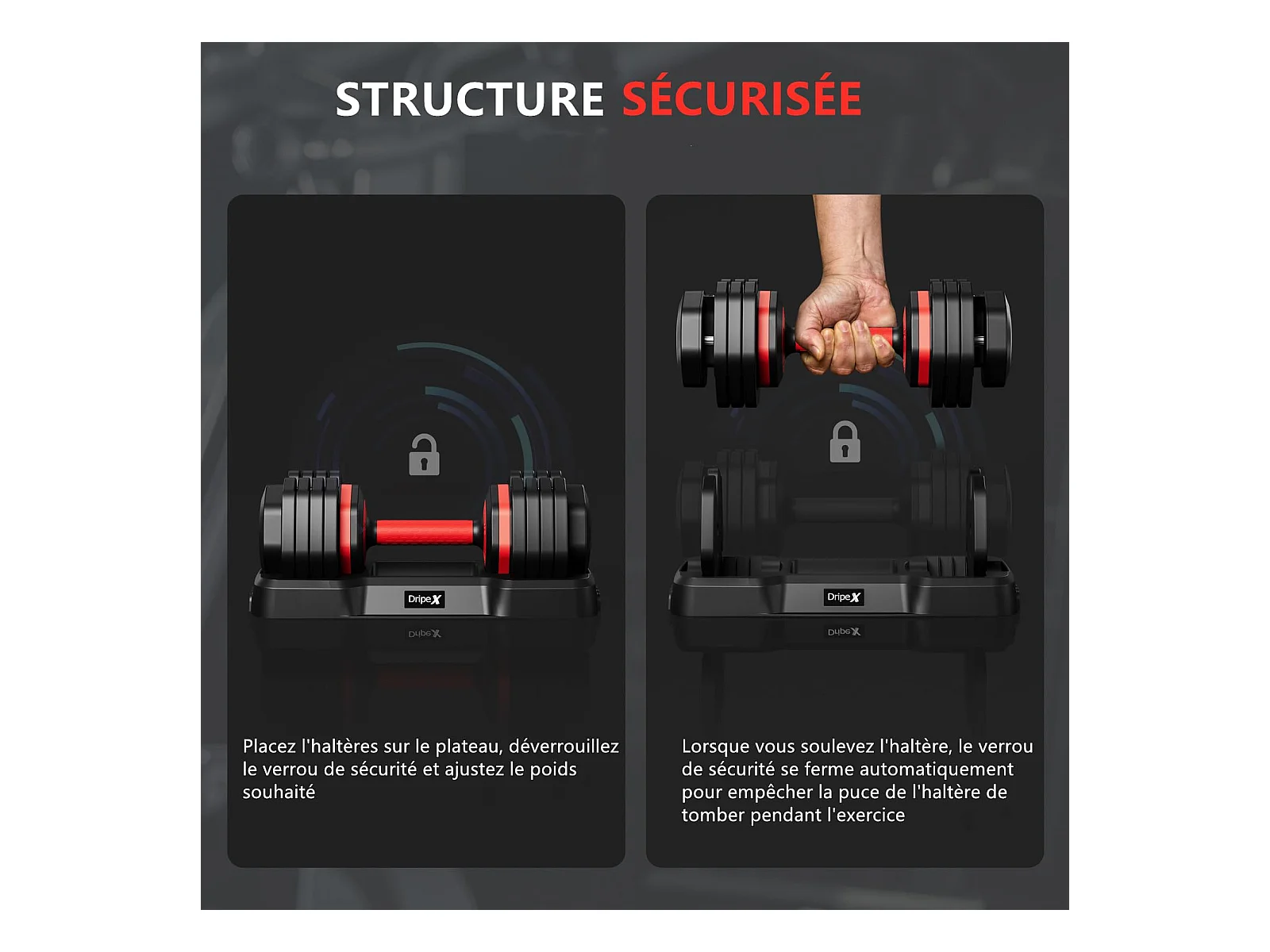 STRUCTURE SÉCURISÉE

DripeX

Placez l'haltères sur le plateau, déverrouillez le verrou de sécurité et ajustez le poids souhaité

DripeX

Lorsque vous soulevez l'haltère, le verrou de sécurité se ferme automatiquement pour empêcher la puce de l'haltère de tomber pendant l'exercice