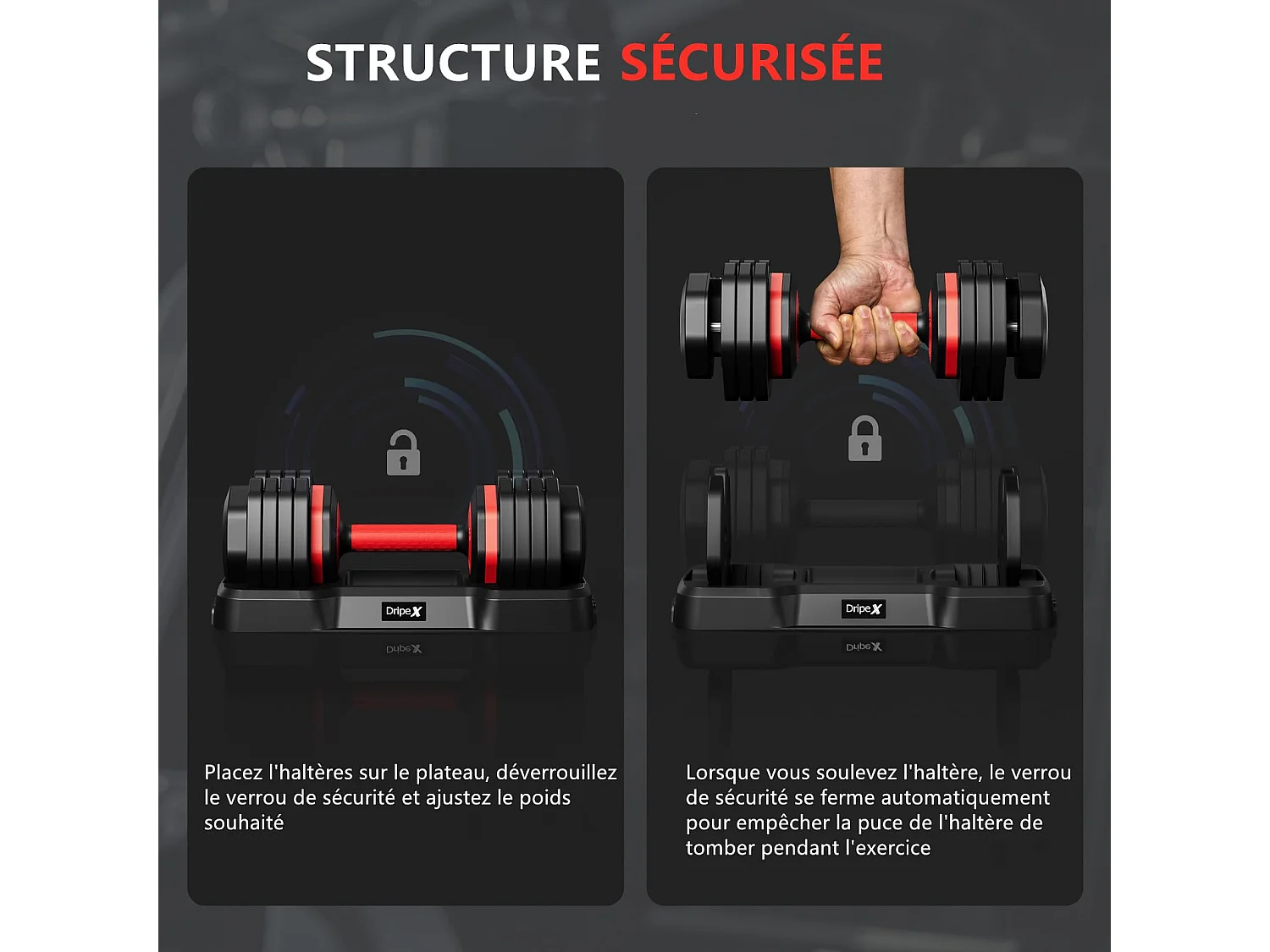 STRUCTURE SÉCURISÉE

DripeX

Placez l'haltères sur le plateau, déverrouillez le verrou de sécurité et ajustez le poids souhaité

DripeX

Lorsque vous soulevez l'haltère, le verrou de sécurité se ferme automatiquement pour empêcher la puce de l'haltère de tomber pendant l'exercice